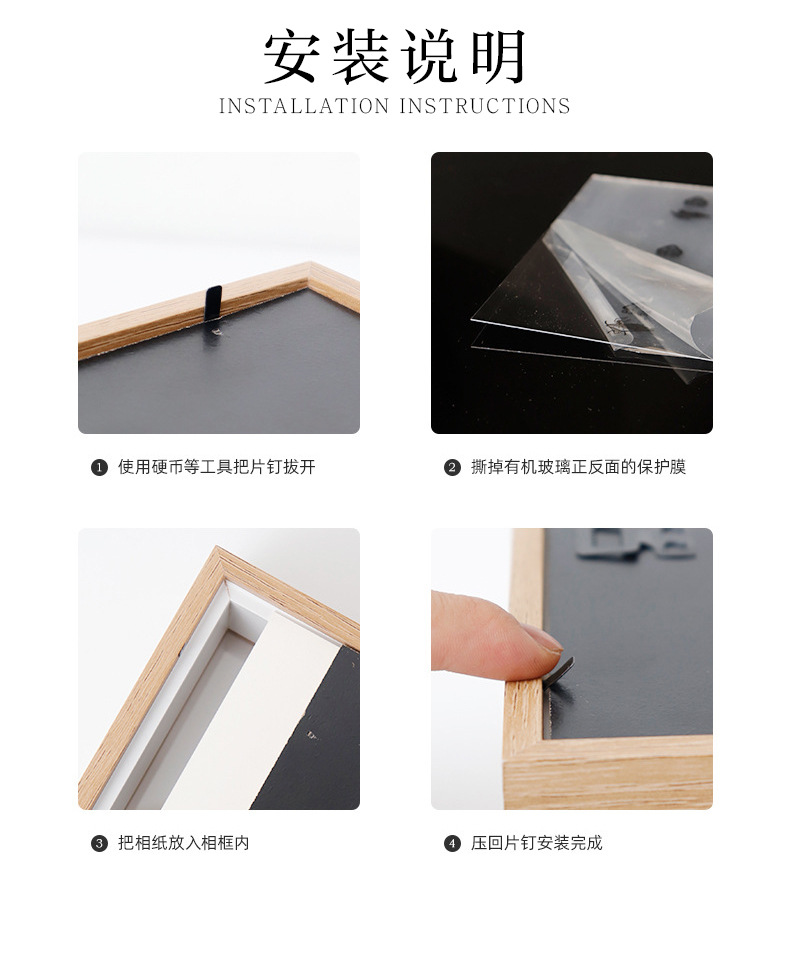 安装说明
INSTALLATION INSTRUCTIONS

❶ 使用硬币等工具把片钉拔开

❷ 撕掉有机玻璃正反面的保护膜

❸ 把相纸放入相框内

❹ 压回片钉安装完成