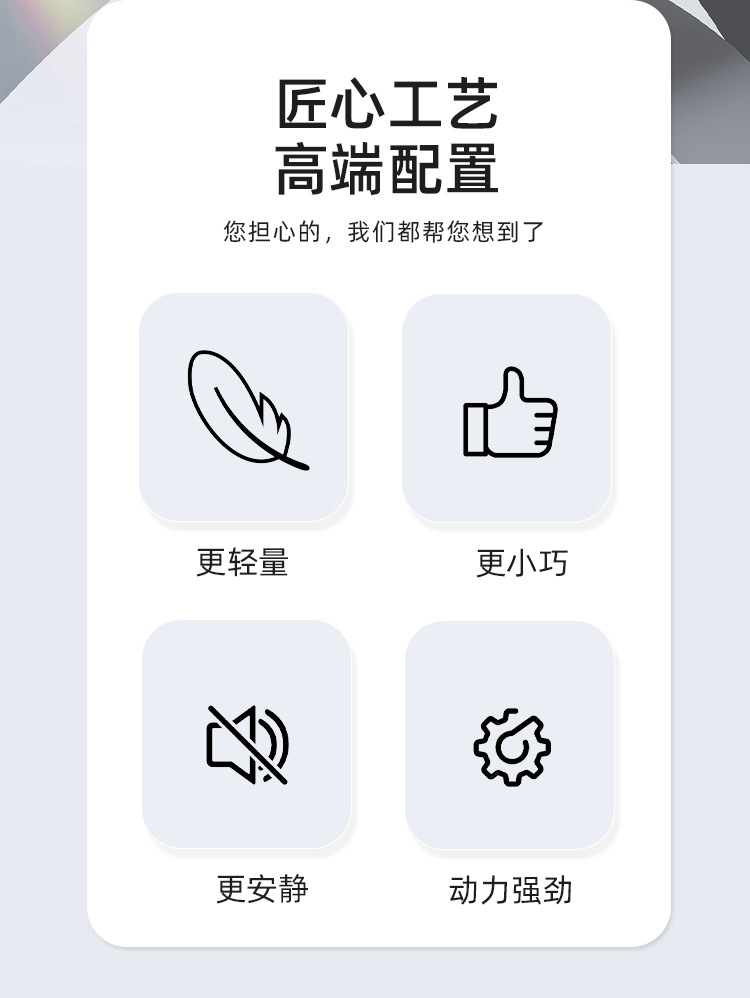 匠心工艺
高端配置

您担心的，我们都帮您想到了

更轻量

更小巧

更安静

动力强劲