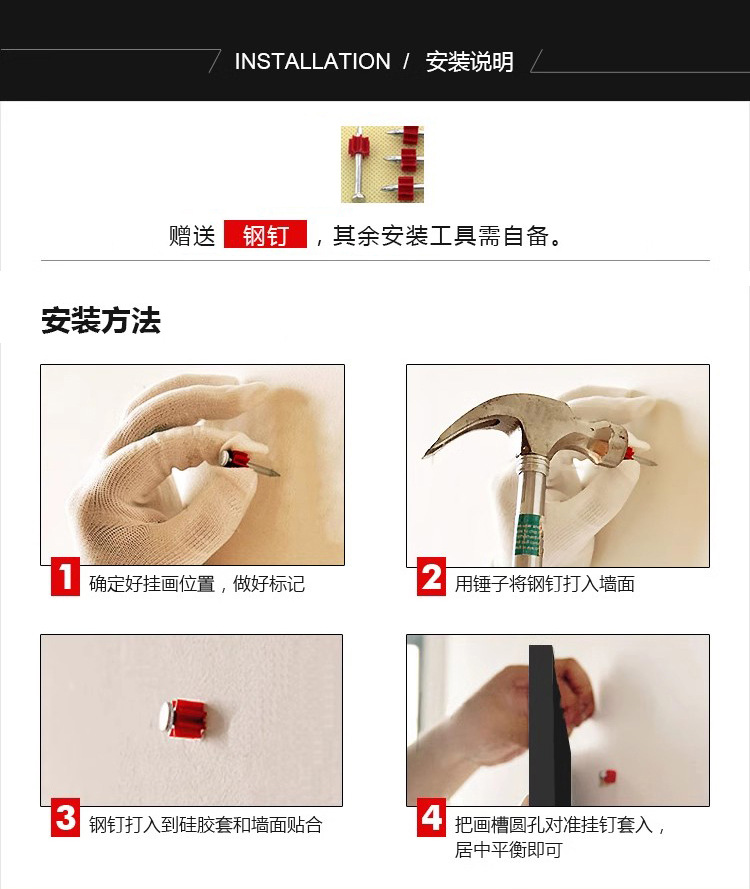 INSTALLATION / 安装说明

赠送 钢钉 ，其余安装工具需自备。

安装方法

1 确定好挂画位置，做好标记

2 用锤子将钢钉打入墙面

3 钢钉打入到硅胶套和墙面贴合

4 把画槽圆孔对准挂钉套入，居中平衡即可