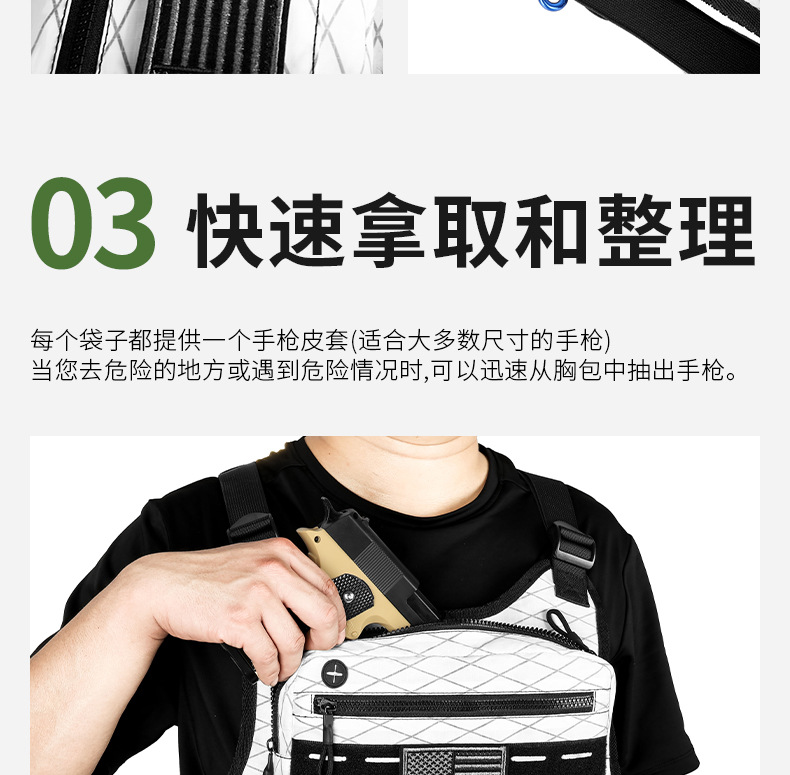 03 快速拿取和整理

每个袋子都提供一个手枪皮套(适合大多数尺寸的手枪)
当您去危险的地方或遇到危险情况时,可以迅速从胸包中抽出手枪。