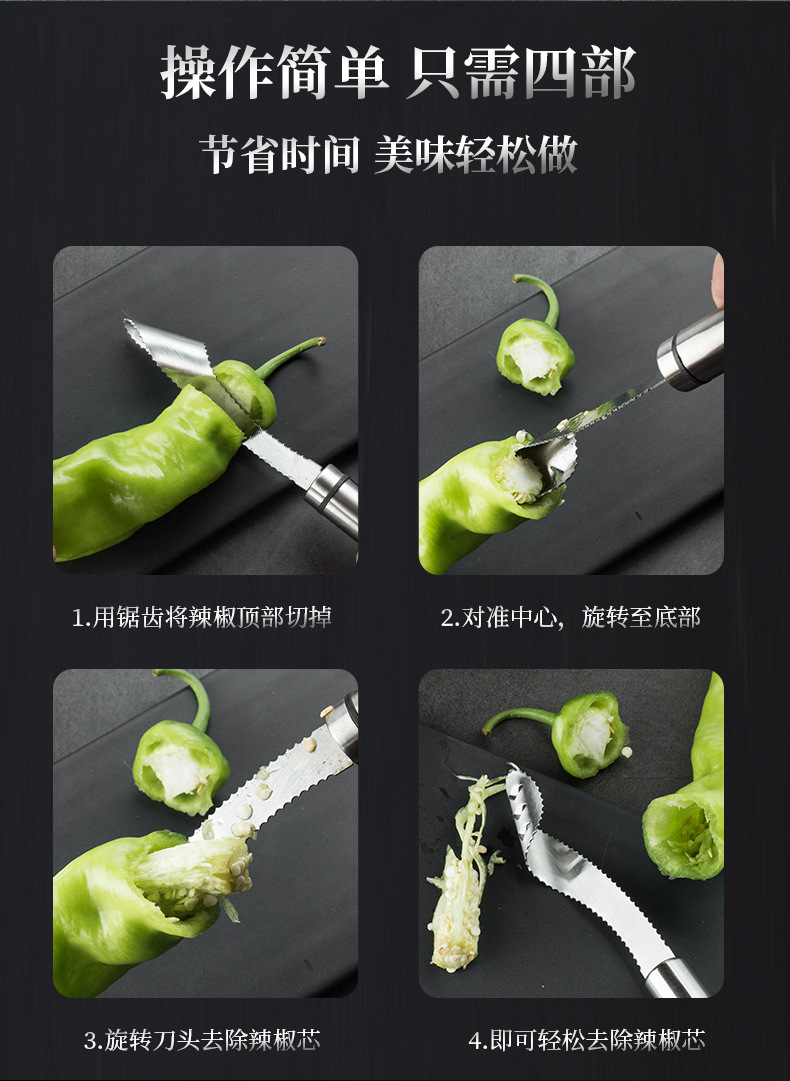 操作简单 只需四部

节省时间 美味轻松做

1.用锯齿将辣椒顶部切掉

2.对准中心，旋转至底部

3.旋转刀头去除辣椒芯

4.即可轻松去除辣椒芯