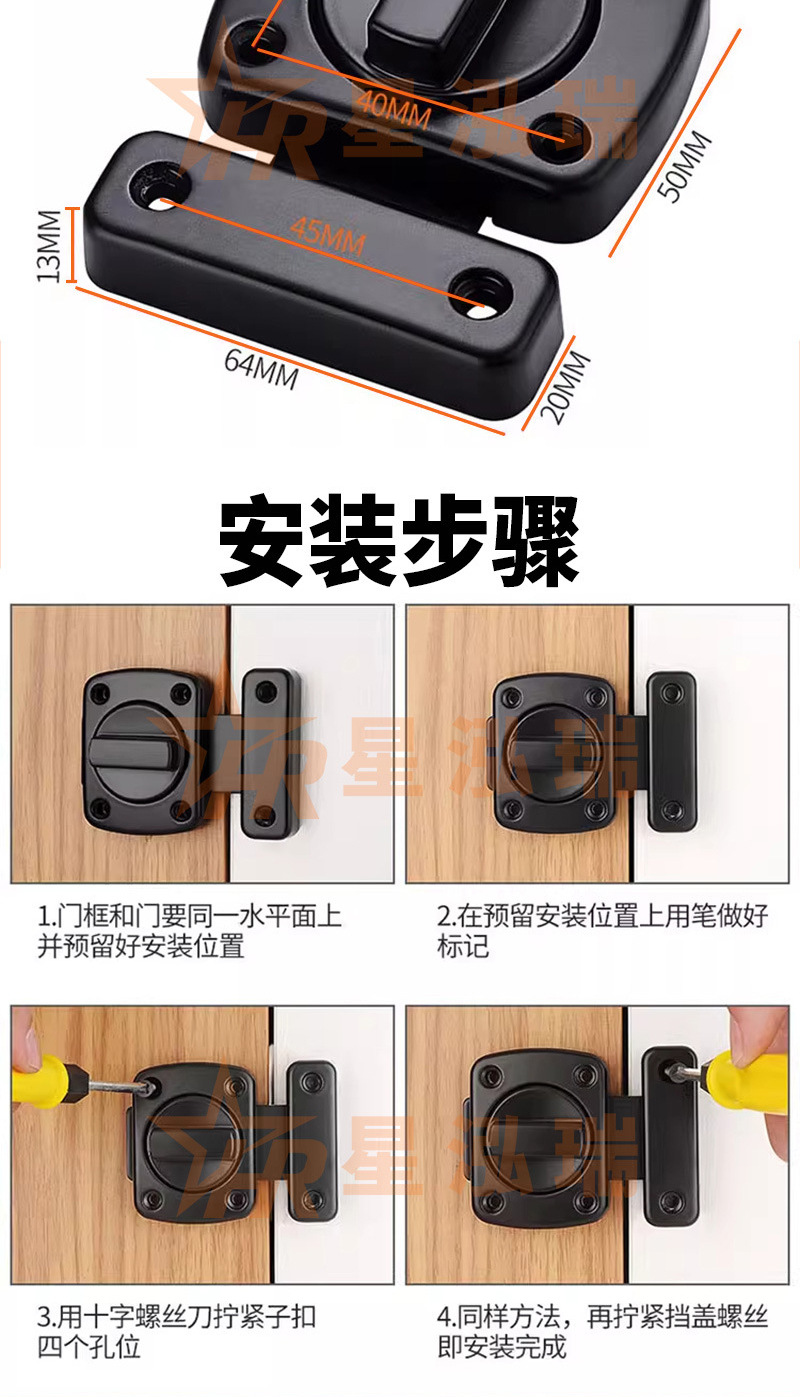 HR 星泓瑞

40MM

50MM

45MM

13MM

64MM

20MM

安装步骤

HR 星泓瑞

1.门框和门要同一水平面上并预留好安装位置

2.在预留安装位置上用笔做好标记

HR 星泓瑞

3.用十字螺丝刀拧紧子扣四个孔位

4.同样方法，再拧紧挡盖螺丝即安装完成