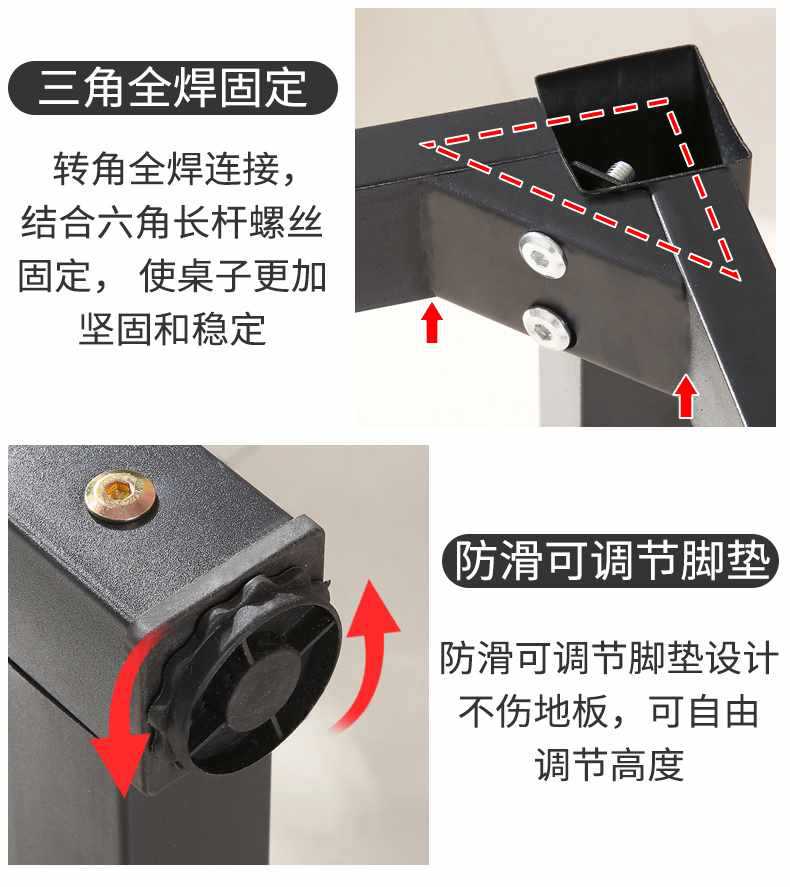 三角全焊固定

转角全焊连接，结合六角长杆螺丝固定，使桌子更加坚固和稳定

防滑可调节脚垫

防滑可调节脚垫设计不伤地板，可自由调节高度