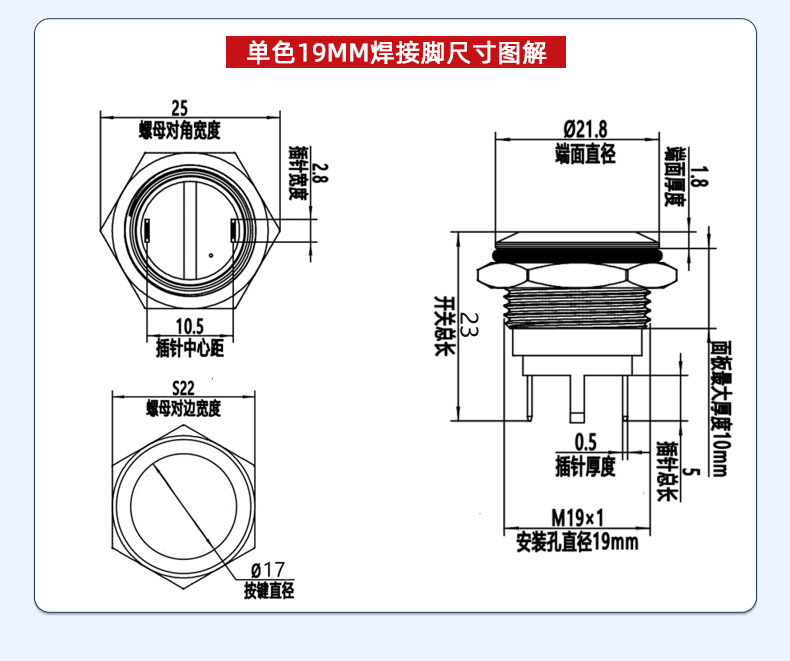 单色19MM焊接脚尺寸图解

25
螺母对角宽度

2.8
插针宽度

10.5
插针中心距

S22
螺母对边宽度

Ø17
按键直径

Ø21.8
端面直径

1.8
端面厚度

23
开关总长

面板最大厚度10mm

0.5
插针厚度

5
插针总长

M19×1
安装孔直径19mm