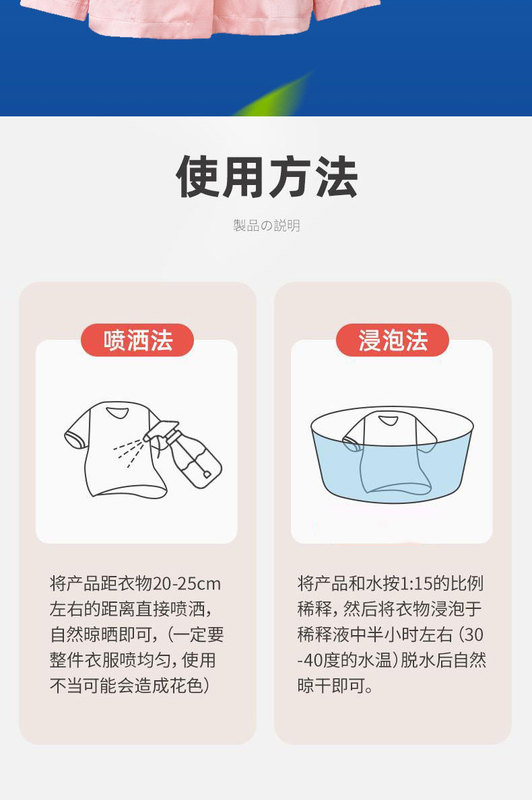 使用方法

製品の説明

喷洒法

将产品距衣物20-25cm左右的距离直接喷洒，自然晾晒即可，（一定要整件衣服喷均匀，使用不当可能会造成花色）

浸泡法

将产品和水按1:15的比例稀释，然后将衣物浸泡于稀释液中半小时左右（30-40度的水温）脱水后自然晾干即可。