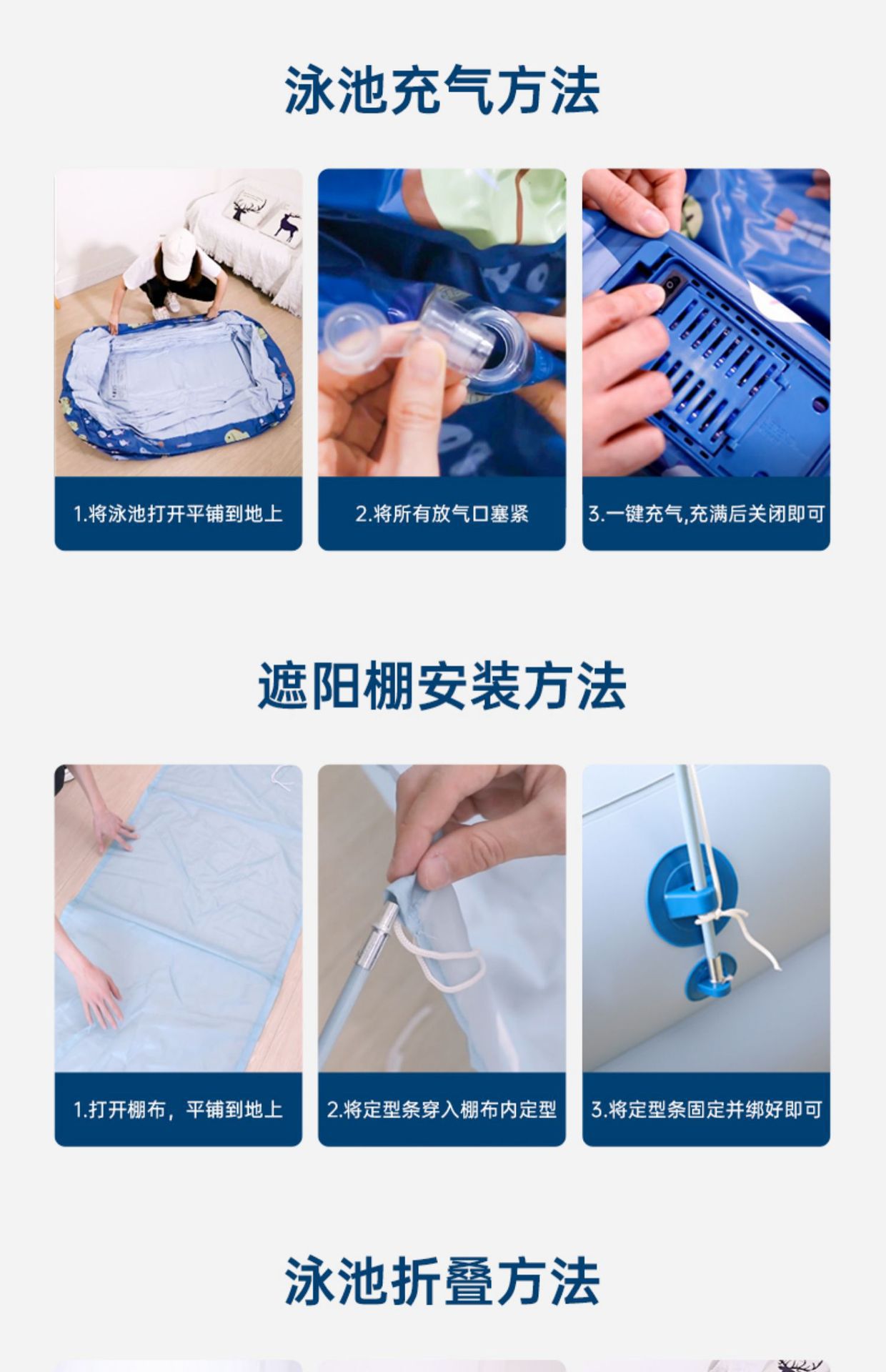 泳池充气方法

1.将泳池打开平铺到地上

2.将所有放气口塞紧

3.一键充气,充满后关闭即可

遮阳棚安装方法

1.打开棚布，平铺到地上

2.将定型条穿入棚布内定型

3.将定型条固定并绑好即可

泳池折叠方法