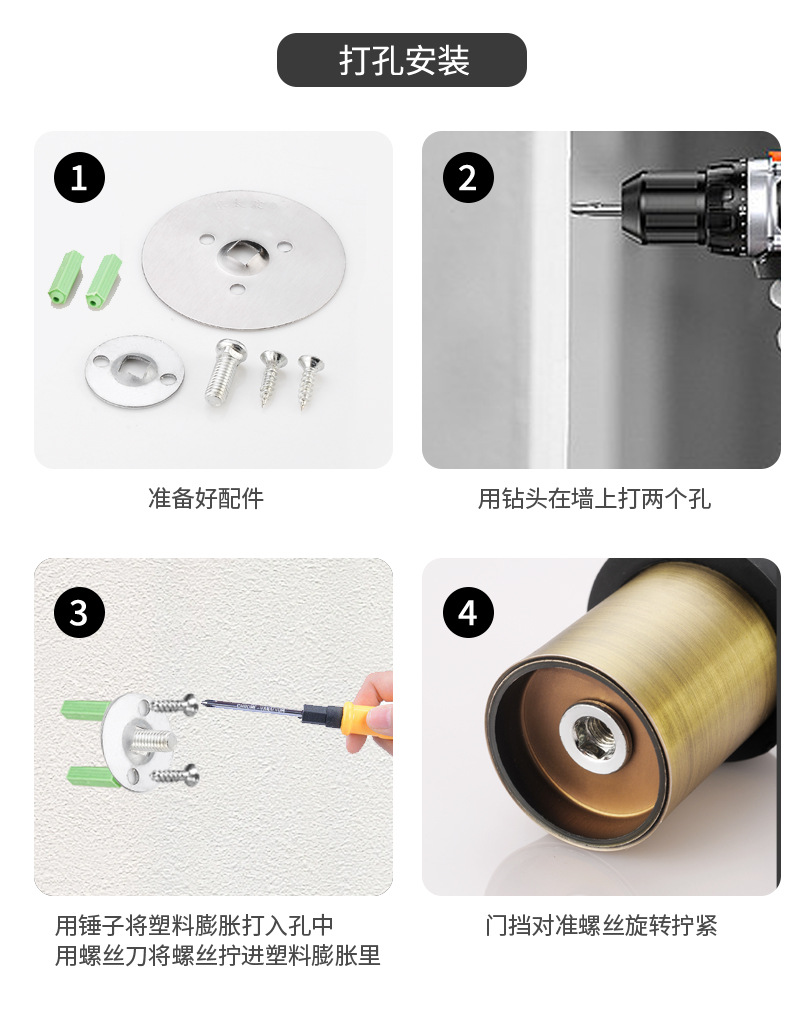 打孔安装

1

准备好配件

2

用钻头在墙上打两个孔

3

用锤子将塑料膨胀打入孔中
用螺丝刀将螺丝拧进塑料膨胀里

4

门挡对准螺丝旋转拧紧