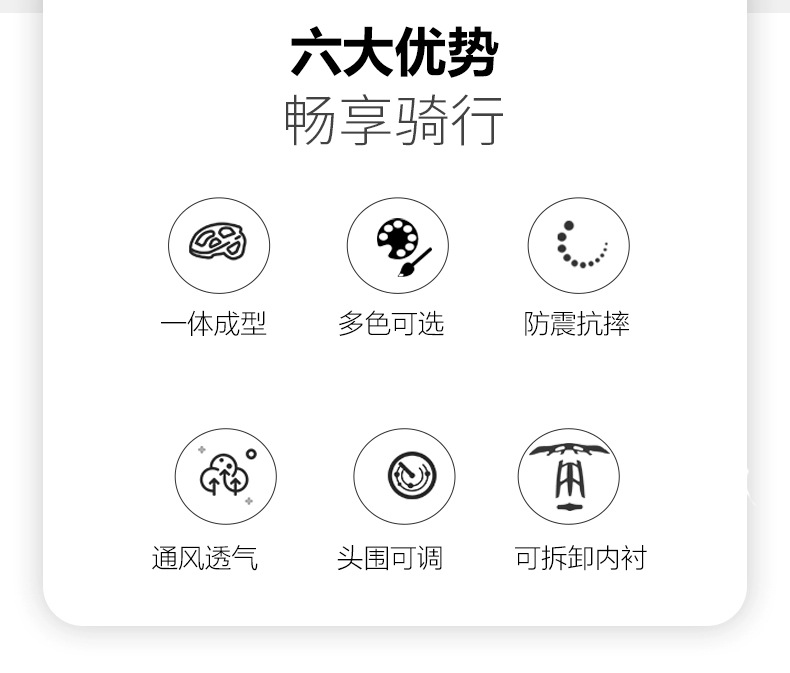 六大优势
畅享骑行

一体成型

多色可选

防震抗摔

通风透气

头围可调

可拆卸内衬