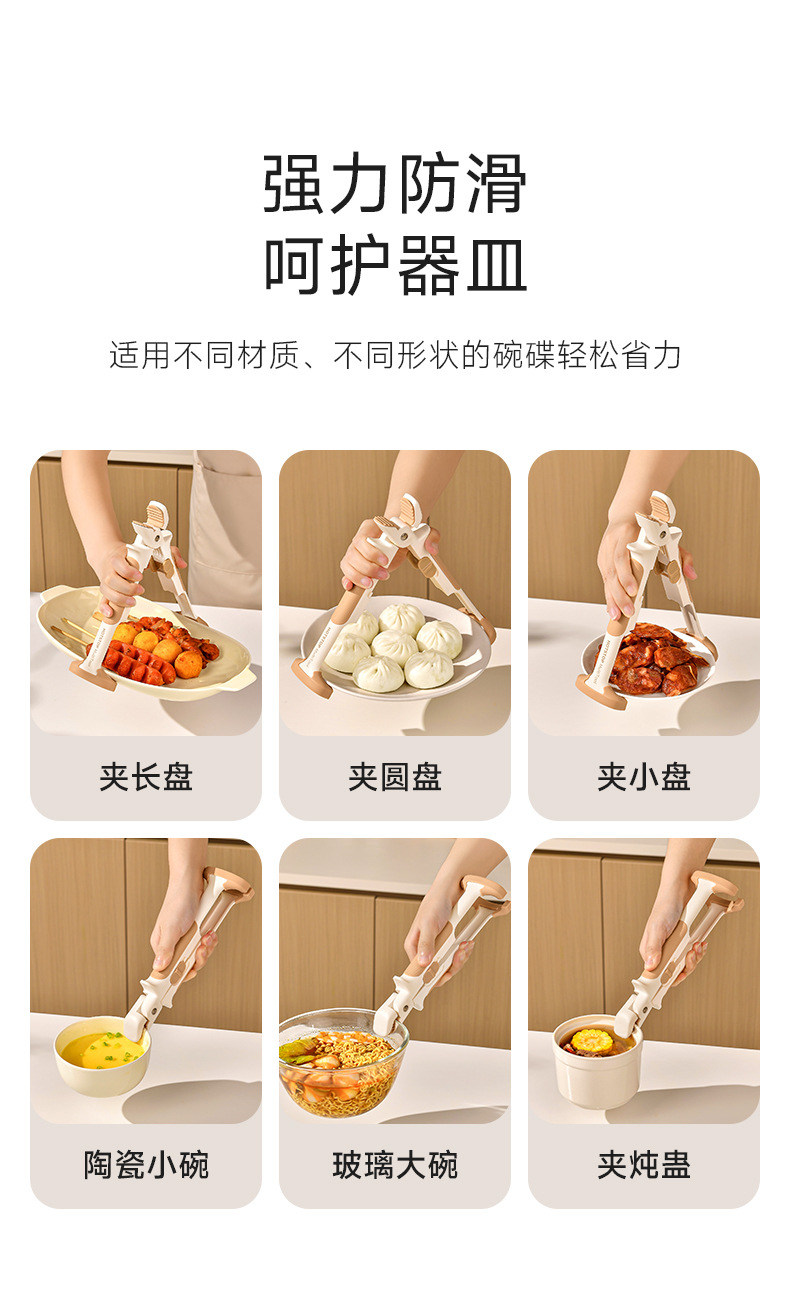 强力防滑
呵护器皿

适用不同材质、不同形状的碗碟轻松省力

夹长盘

夹圆盘

夹小盘

陶瓷小碗

玻璃大碗

夹炖盅