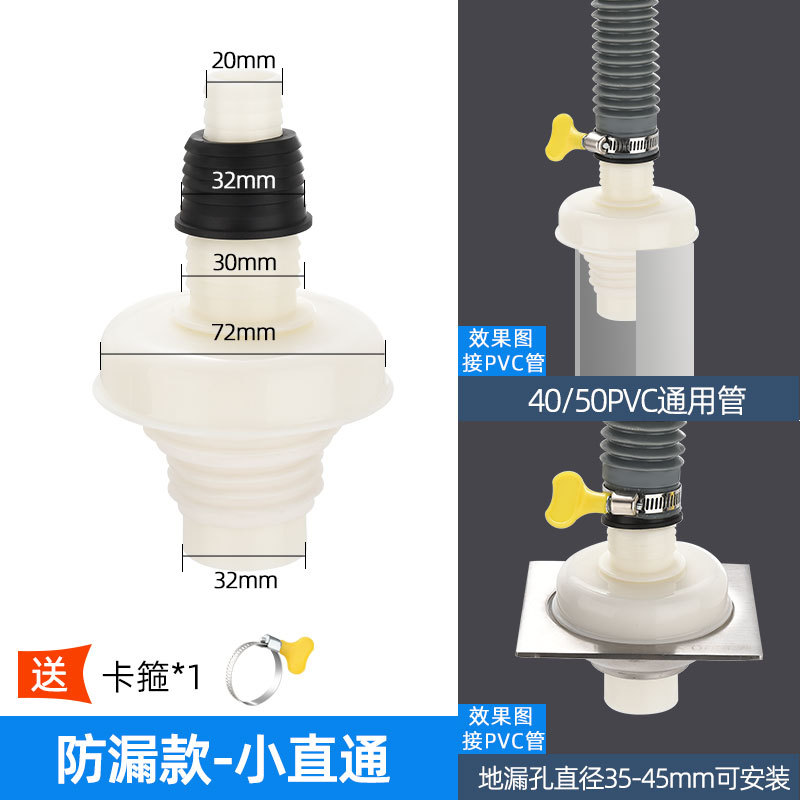 20mm

32mm

30mm

72mm

32mm

送 卡箍*1

防漏款-小直通

效果图
接PVC管

40/50PVC通用管

效果图
接PVC管

地漏孔直径35-45mm可安装