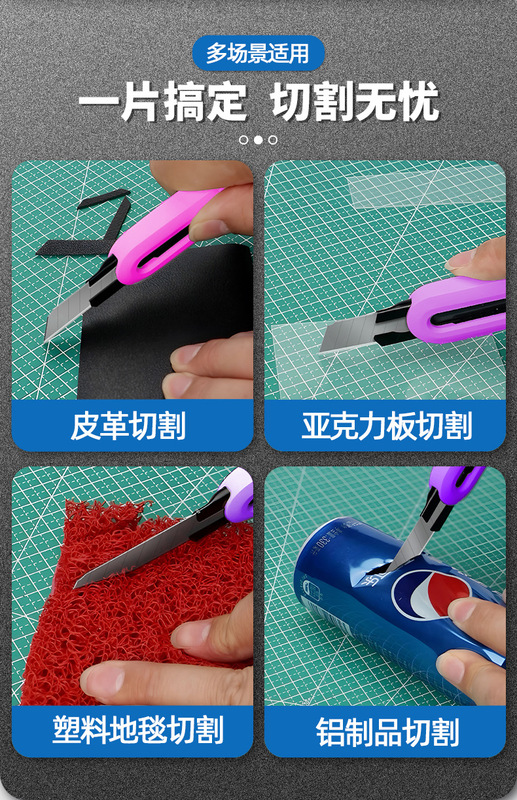 多场景适用

一片搞定 切割无忧

皮革切割

亚克力板切割

塑料地毯切割

铝制品切割