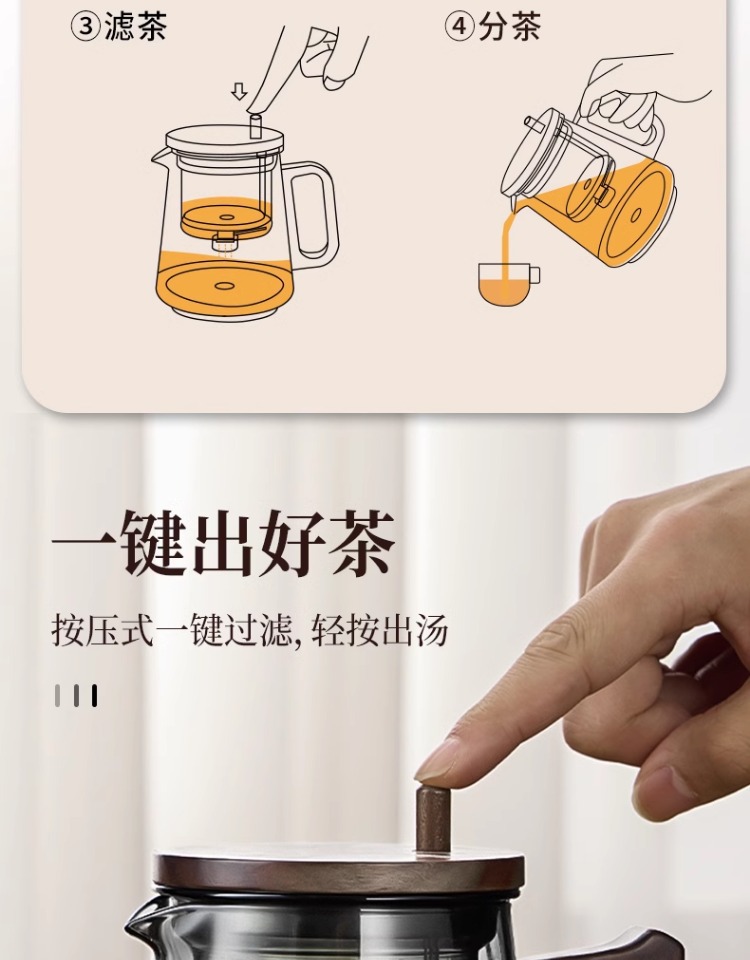 ③滤茶

④分茶

一键出好茶

按压式一键过滤，轻按出汤