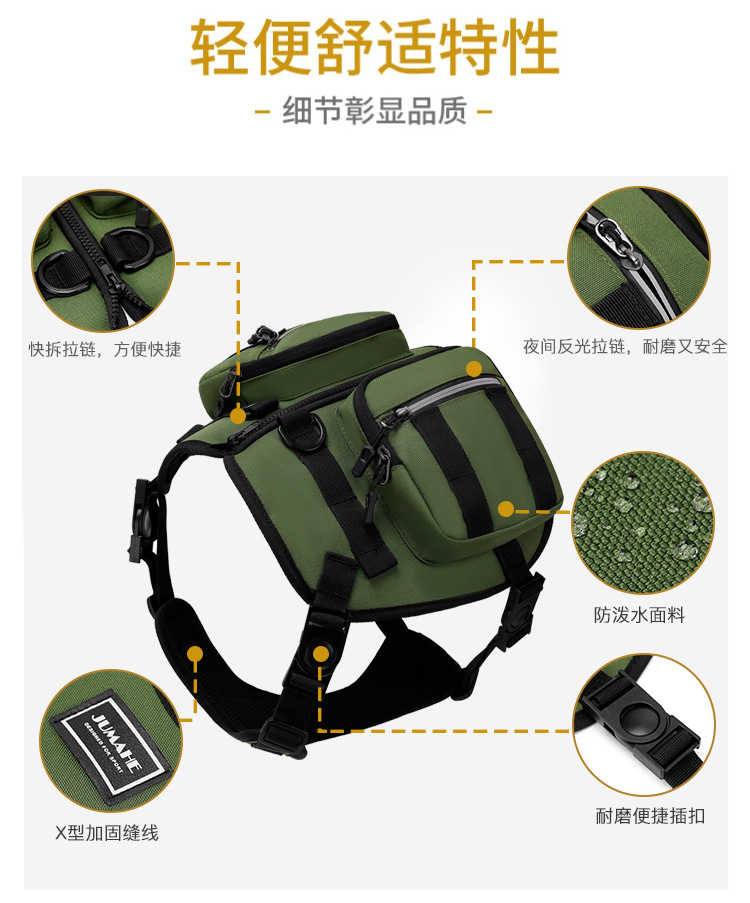 轻便舒适特性

- 细节彰显品质 -

快拆拉链，方便快捷

夜间反光拉链，耐磨又安全

防泼水面料

JUMAHE
DESIGNED FOR SPORT

X型加固缝线

耐磨便捷插扣