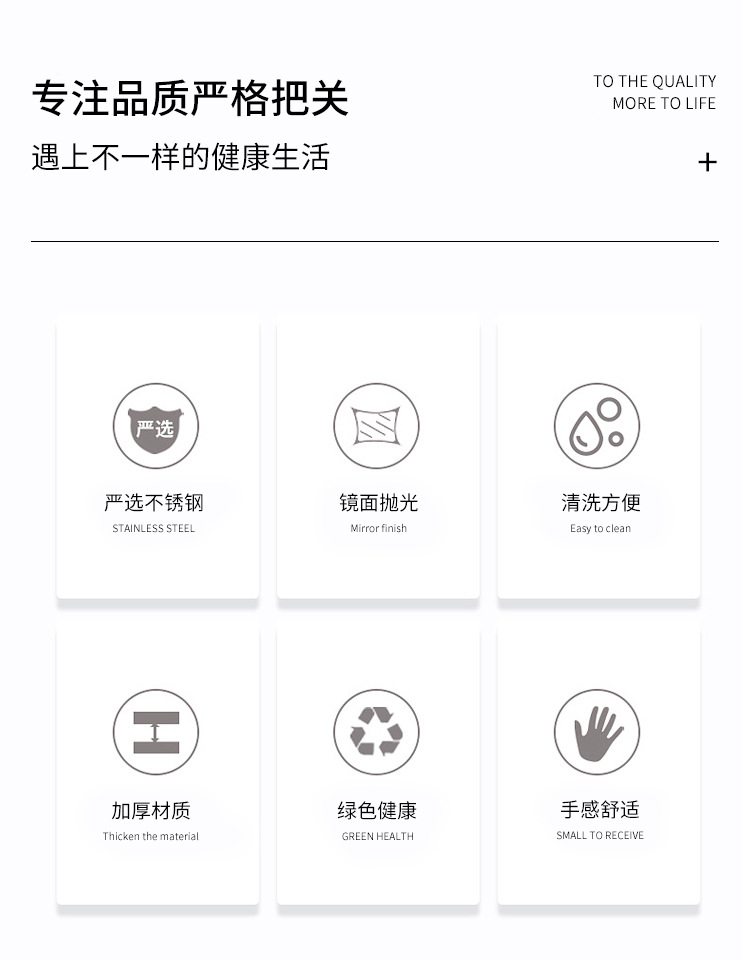 专注品质严格把关

遇上不一样的健康生活

TO THE QUALITY
MORE TO LIFE

+

严选

严选不锈钢
STAINLESS STEEL

镜面抛光
Mirror finish

清洗方便
Easy to clean

加厚材质
Thicken the material

绿色健康
GREEN HEALTH

手感舒适
SMALL TO RECEIVE