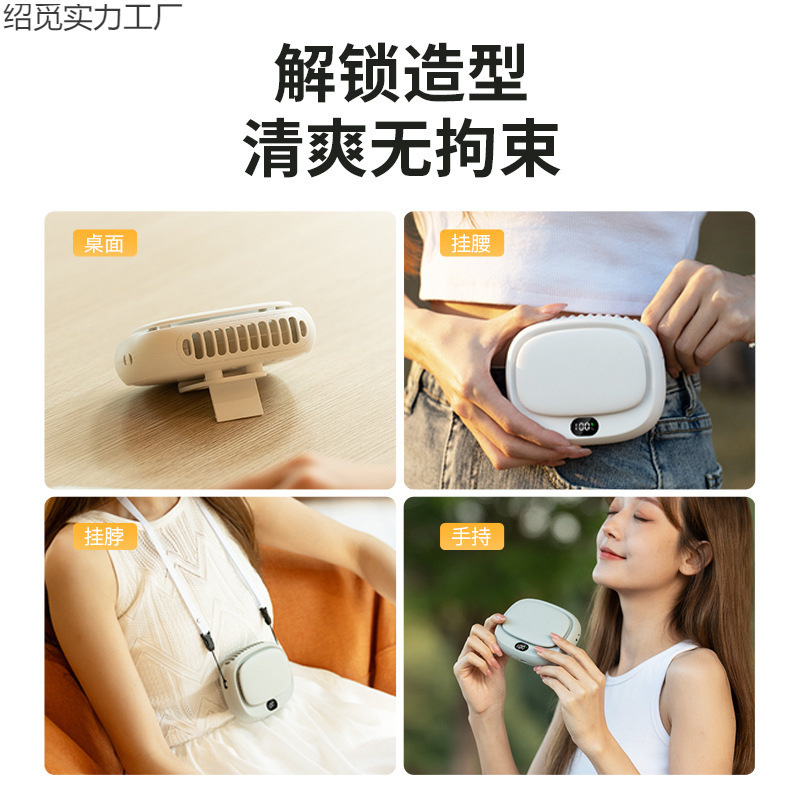 绍觅实力工厂

解锁造型
清爽无拘束

桌面

挂腰

100

挂脖

手持