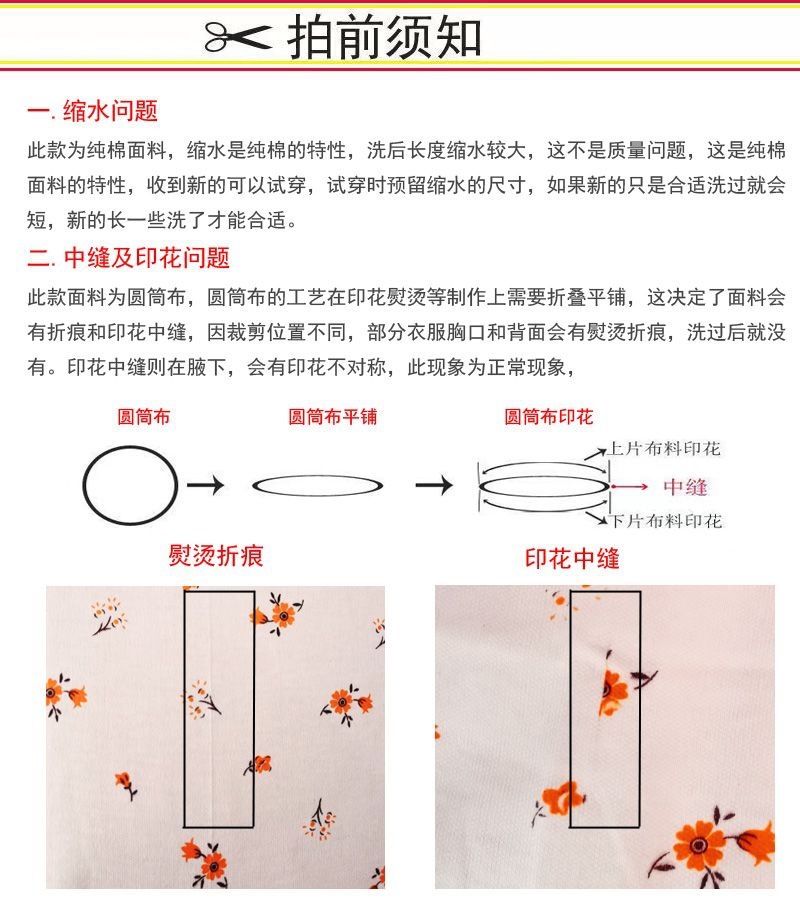 拍前须知

一. 缩水问题

此款为纯棉面料，缩水是纯棉的特性，洗后长度缩水较大，这不是质量问题，这是纯棉面料的特性，收到新的可以试穿，试穿时预留缩水的尺寸，如果新的只是合适洗过就会短，新的长一些洗了才能合适。

二. 中缝及印花问题

此款面料为圆筒布，圆筒布的工艺在印花熨烫等制作上需要折叠平铺，这决定了面料会有折痕和印花中缝，因裁剪位置不同，部分衣服胸口和背面会有熨烫折痕，洗过后就没有。印花中缝则在腋下，会有印花不对称，此现象为正常现象，

圆筒布

圆筒布平铺

圆筒布印花

上片布料印花

中缝

下片布料印花

熨烫折痕

印花中缝