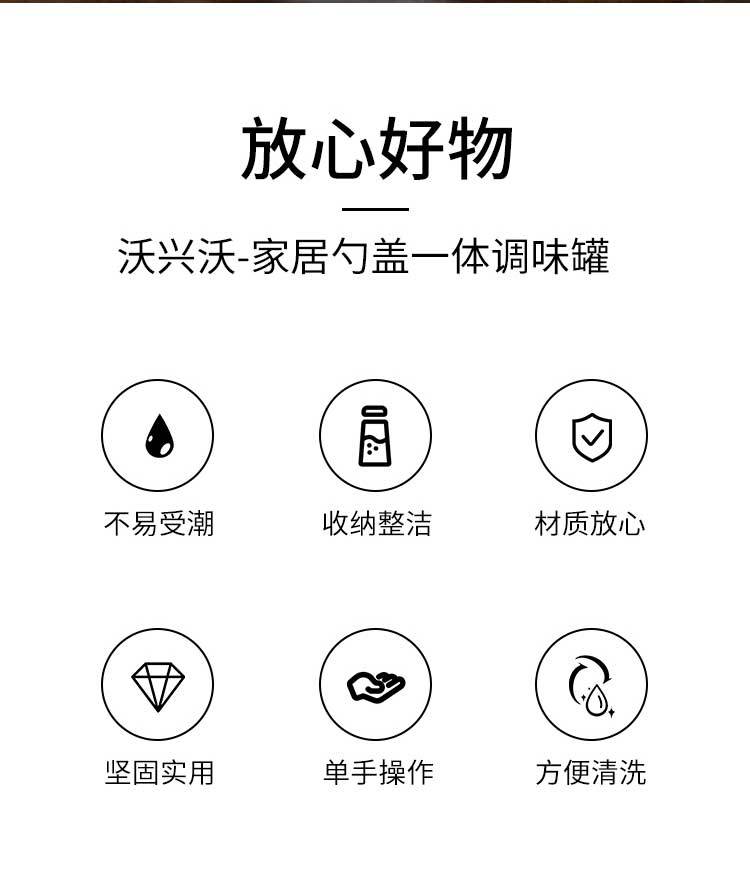 放心好物

沃兴沃-家居勺盖一体调味罐

不易受潮

收纳整洁

材质放心

坚固实用

单手操作

方便清洗