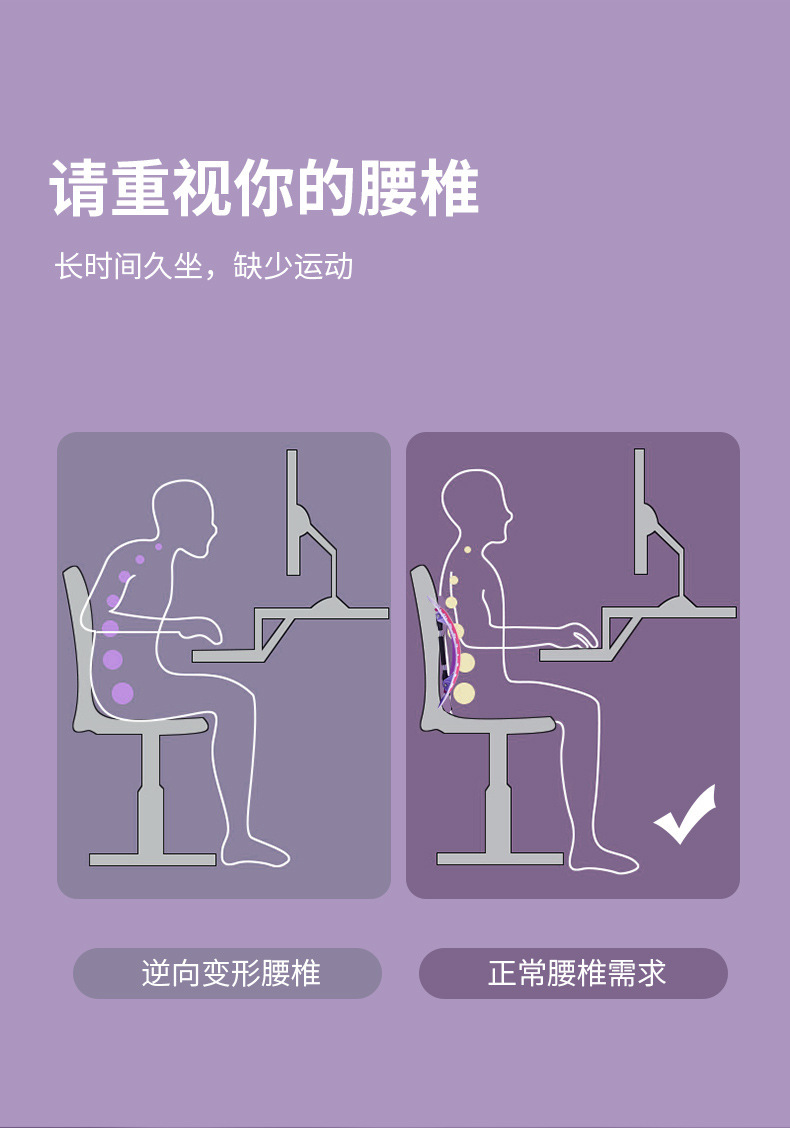 请重视你的腰椎

长时间久坐，缺少运动

逆向变形腰椎

正常腰椎需求