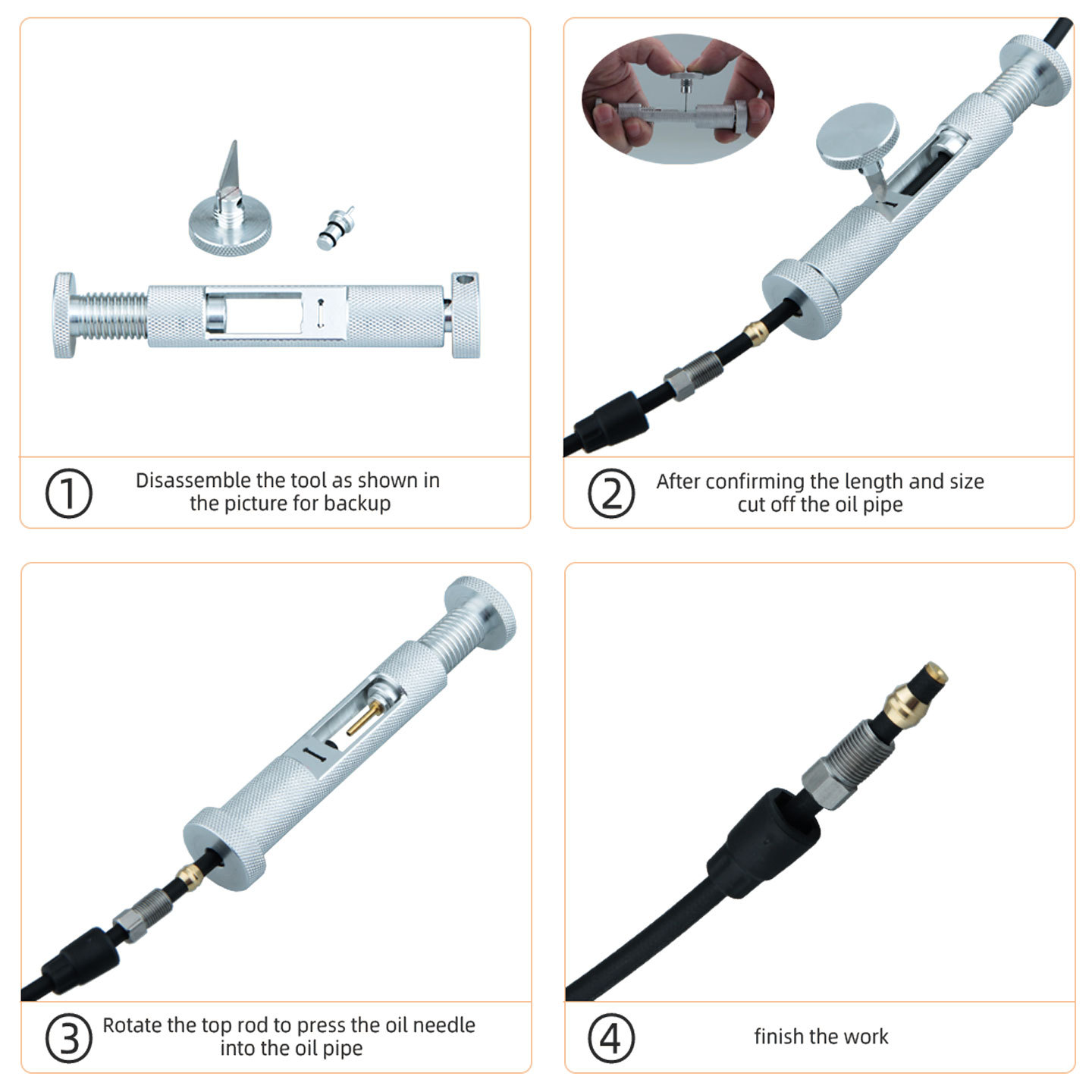 ① Disassemble the tool as shown in the picture for backup

② After confirming the length and size cut off the oil pipe

③ Rotate the top rod to press the oil needle into the oil pipe

④ finish the work