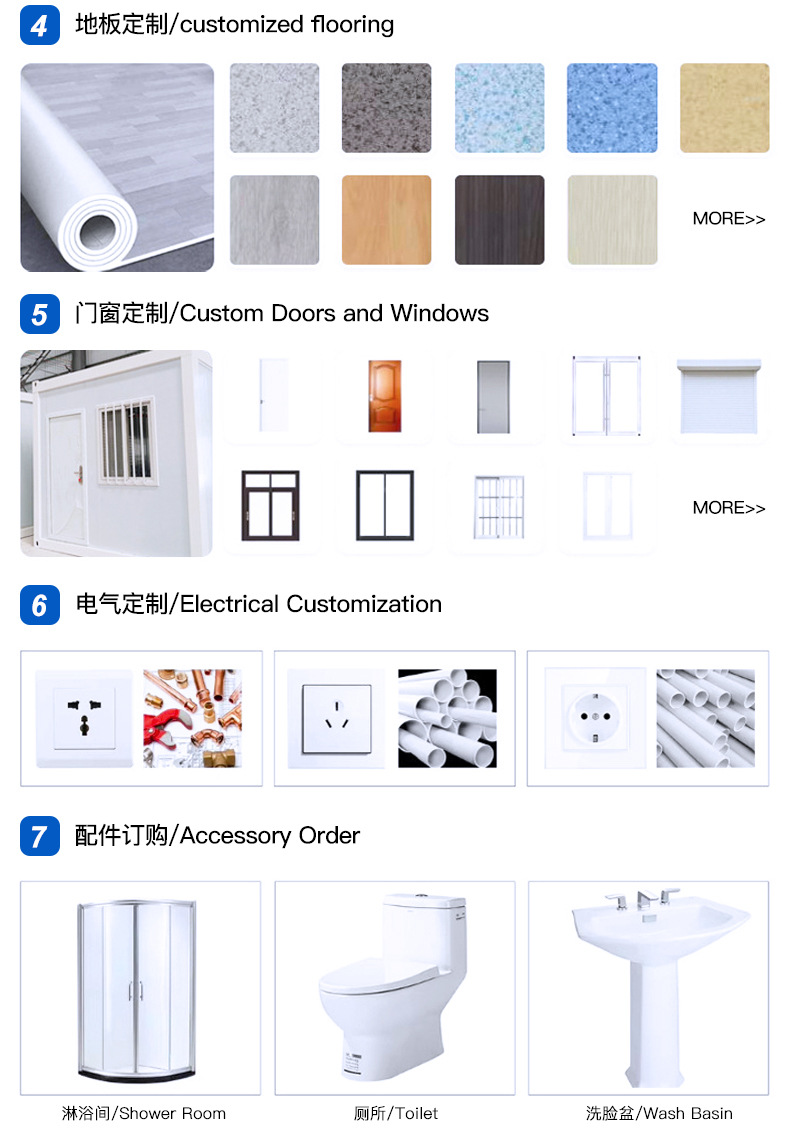 4 地板定制/customized flooring

MORE>>

5 门窗定制/Custom Doors and Windows

MORE>>

6 电气定制/Electrical Customization

7 配件订购/Accessory Order

淋浴间/Shower Room

厕所/Toilet

洗脸盆/Wash Basin