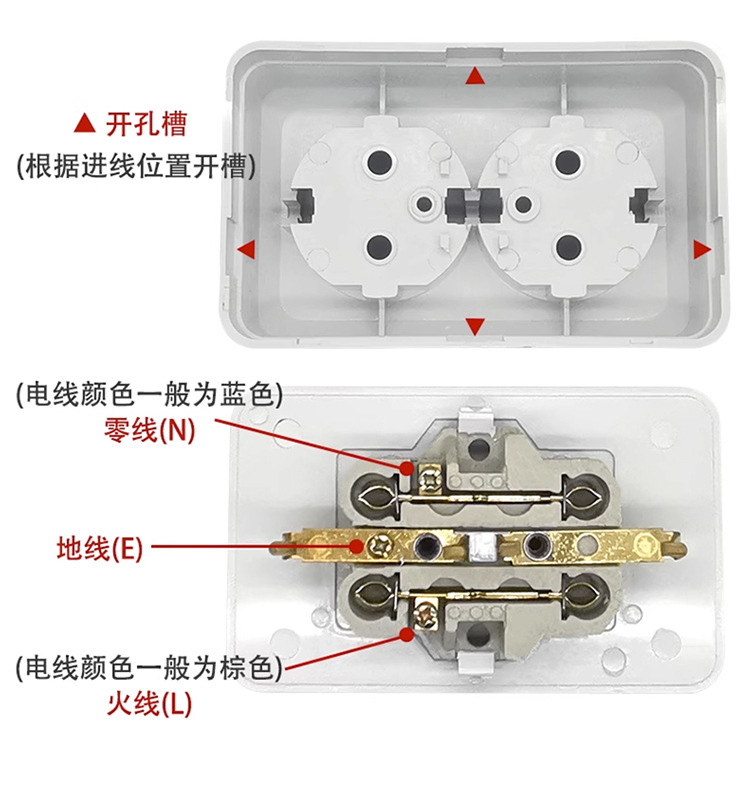 ▲ 开孔槽
(根据进线位置开槽)

(电线颜色一般为蓝色)
零线(N)

地线(E)

(电线颜色一般为棕色)
火线(L)