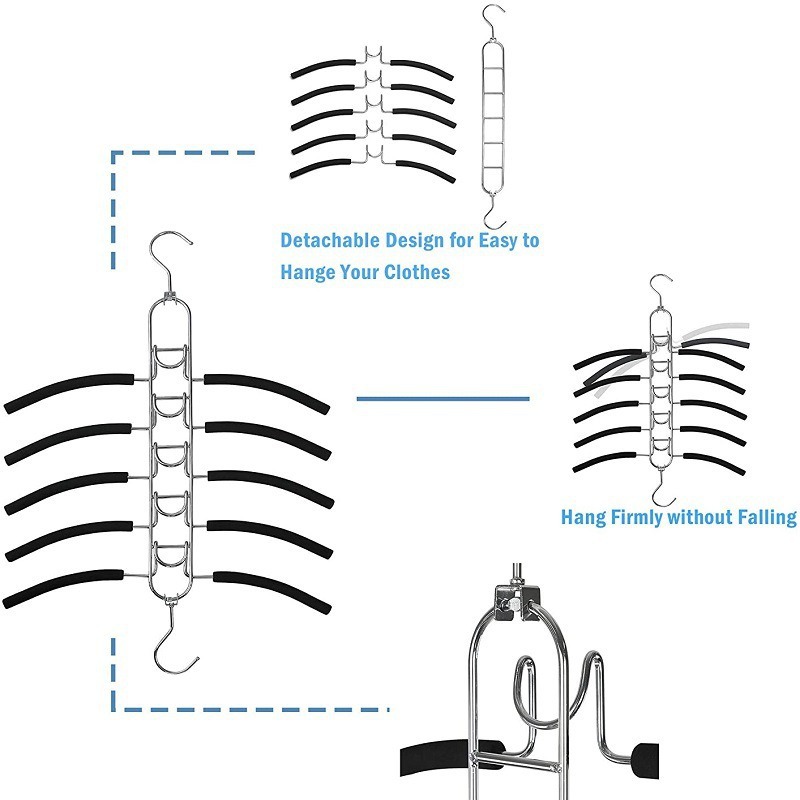 Detachable Design for Easy to Hange Your Clothes

Hang Firmly without Falling