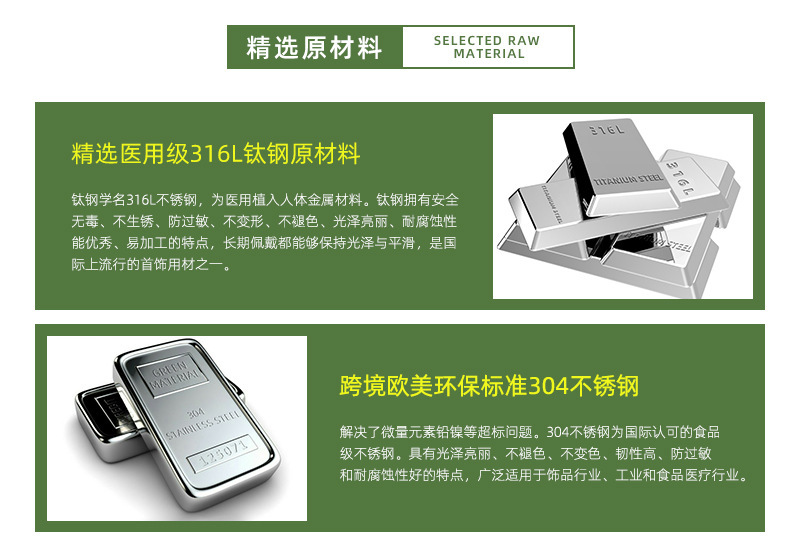 精选原材料

SELECTED RAW MATERIAL

精选医用级316L钛钢原材料

钛钢学名316L不锈钢，为医用植入人体金属材料。钛钢拥有安全无毒、不生锈、防过敏、不变形、不褪色、光泽亮丽、耐腐蚀性能优秀、易加工的特点，长期佩戴都能够保持光泽与平滑，是国际上流行的首饰用材之一。

316L

TITANIUM STEEL

316L

TITANIUM STEEL

STEEL

GREEN MATERIAL

304 STAINLESS STEEL

125071

跨境欧美环保标准304不锈钢

解决了微量元素铅镍等超标问题。304不锈钢为国际认可的食品级不锈钢。具有光泽亮丽、不褪色、不变色、韧性高、防过敏和耐腐蚀性好的特点，广泛适用于饰品行业、工业和食品医疗行业。