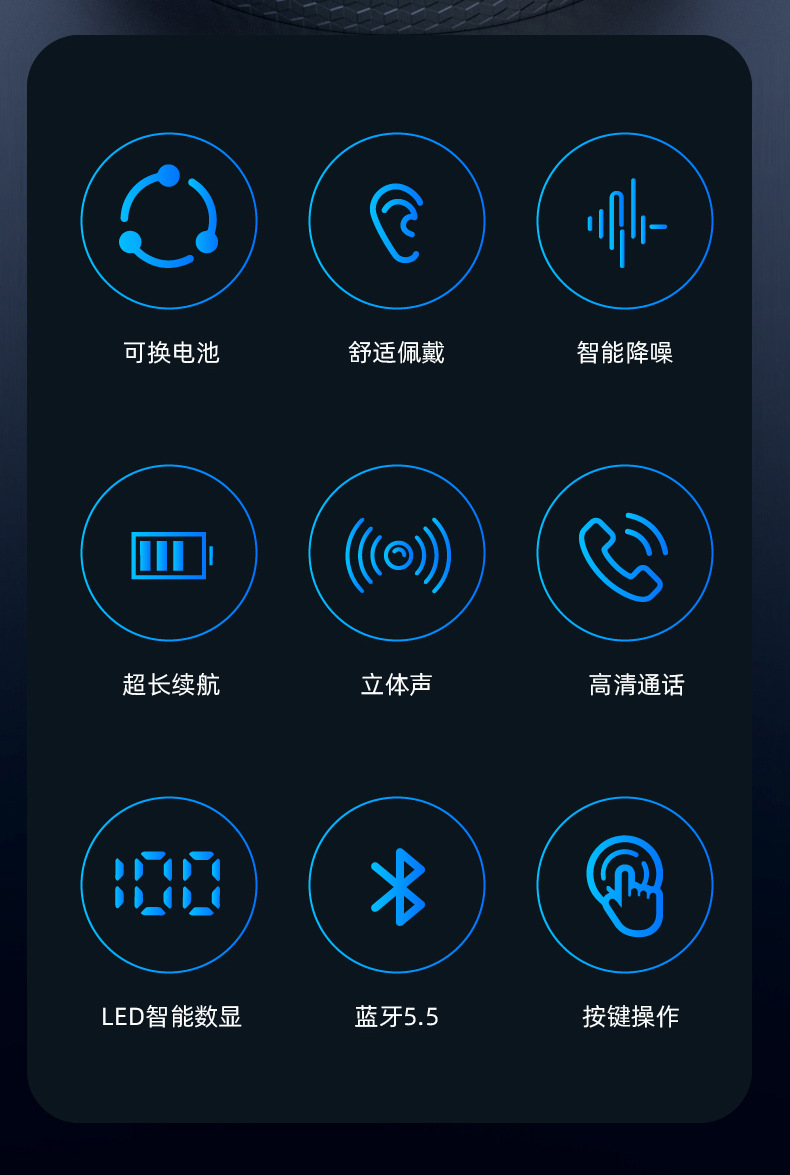 可换电池

舒适佩戴

智能降噪

超长续航

立体声

高清通话

100

LED智能数显

蓝牙5.5

按键操作