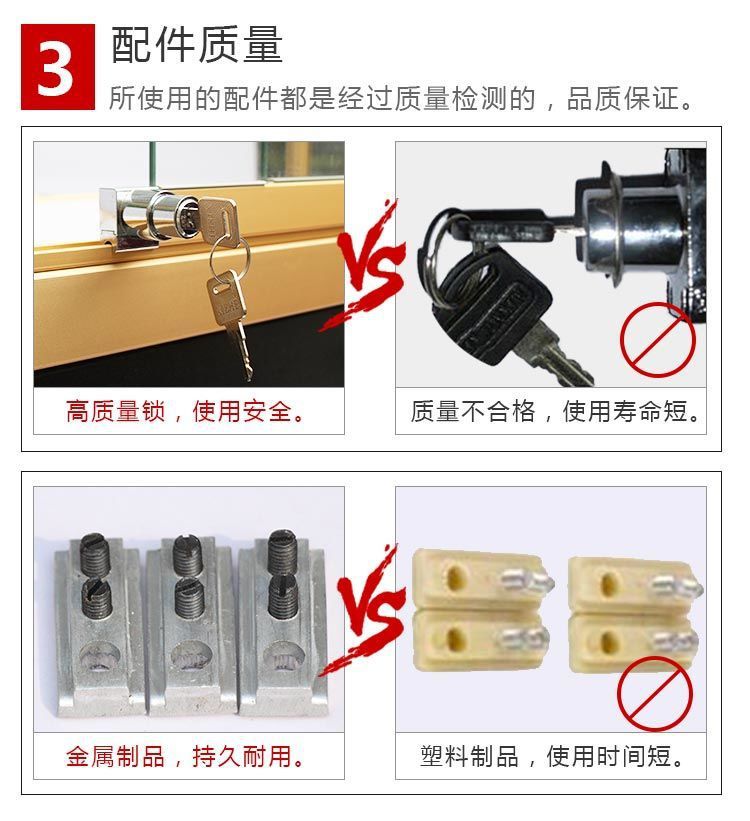 3 配件质量

所使用的配件都是经过质量检测的，品质保证。

VS

高质量锁，使用安全。

质量不合格，使用寿命短。

VS

金属制品，持久耐用。

塑料制品，使用时间短。