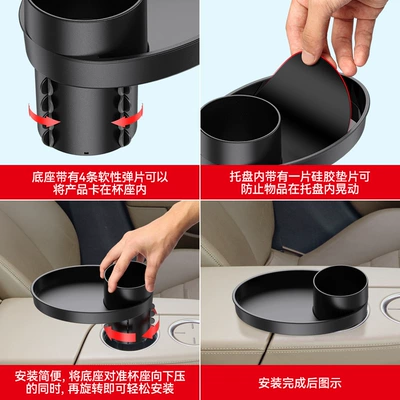 底座带有4条软性弹片可以将产品卡在杯座内

托盘内带有一片硅胶垫片可防止物品在托盘内晃动

安装简便，将底座对准杯座向下压的同时，再旋转即可轻松安装

安装完成后图示