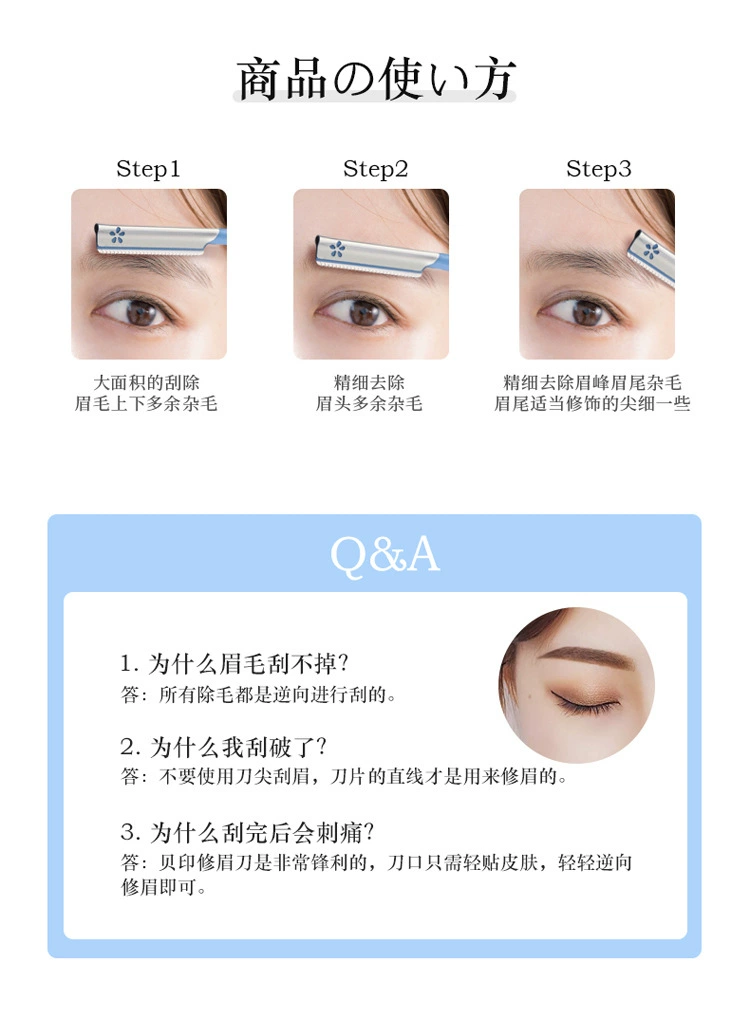 商品の使い方

Step1

大面积的刮除
眉毛上下多余杂毛

Step2

精细去除
眉头多余杂毛

Step3

精细去除眉峰眉尾杂毛
眉尾适当修饰的尖细一些

Q&A

1. 为什么眉毛刮不掉?
答：所有除毛都是逆向进行刮的。

2. 为什么我刮破了?
答：不要使用刀尖刮眉，刀片的直线才是用来修眉的。

3. 为什么刮完后会刺痛?
答：贝印修眉刀是非常锋利的，刀口只需轻贴皮肤，轻轻逆向修眉即可。