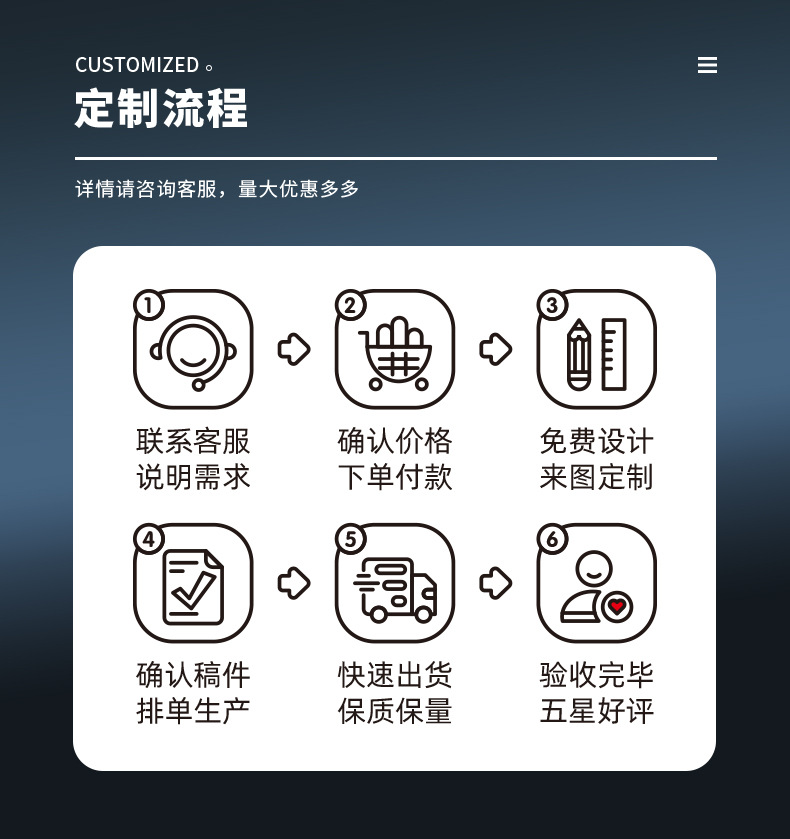 CUSTOMIZED。

定制流程

详情请咨询客服，量大优惠多多

1
联系客服
说明需求

2
确认价格
下单付款

3
免费设计
来图定制

4
确认稿件
排单生产

5
快速出货
保质保量

6
验收完毕
五星好评