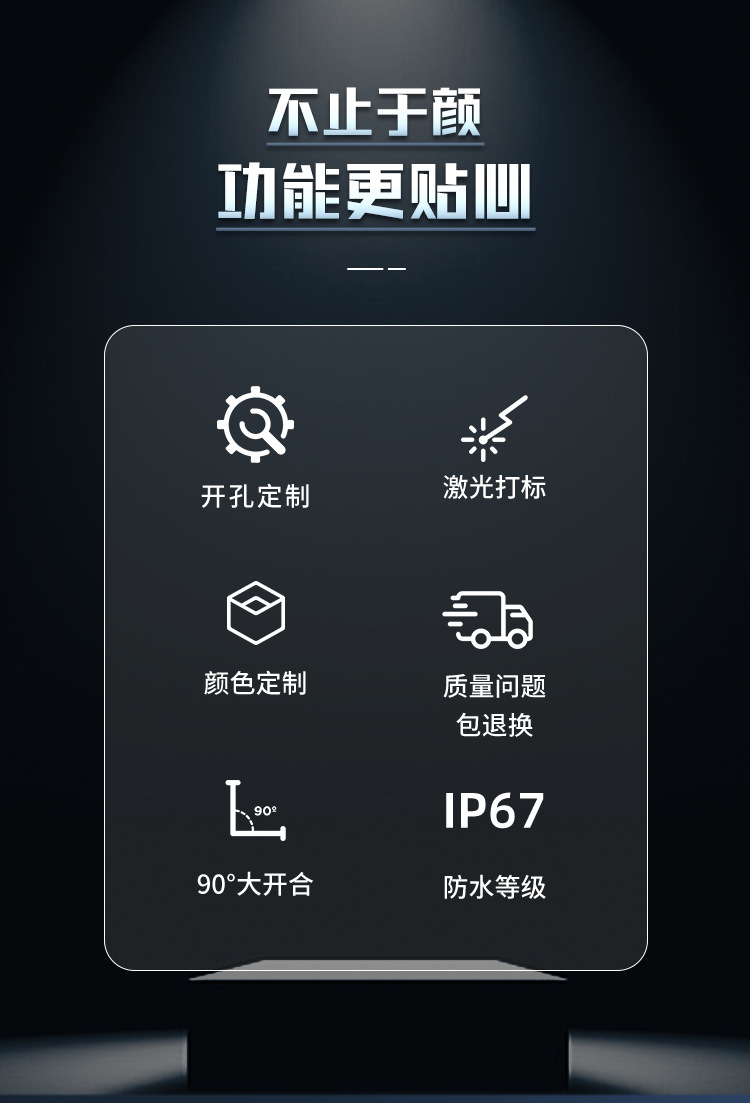 不止于颜
功能更贴心

开孔定制

激光打标

颜色定制

质量问题
包退换

90°

90°大开合

IP67

防水等级