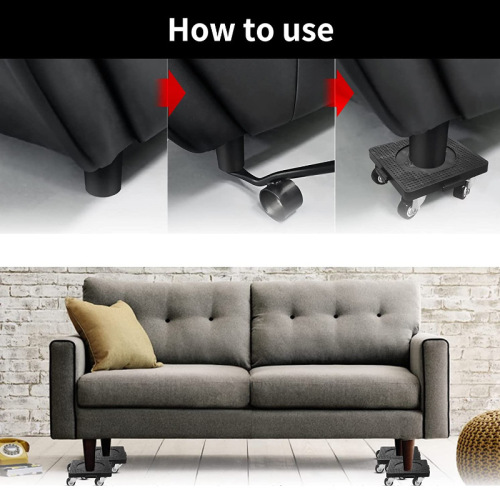 How to use