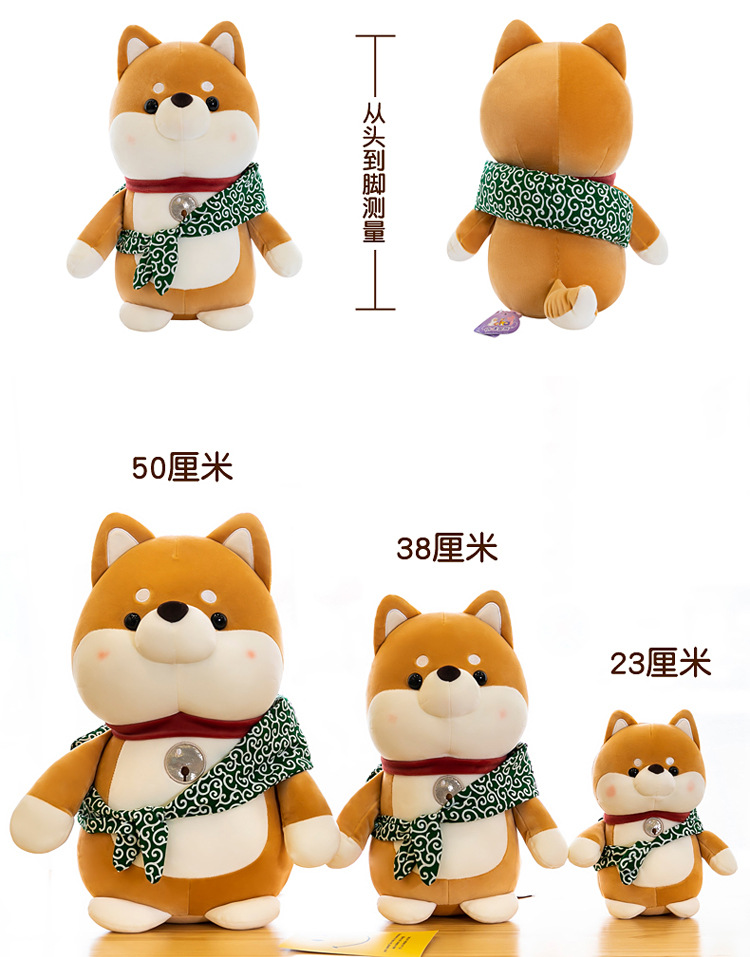 从头到脚测量

50厘米

38厘米

23厘米