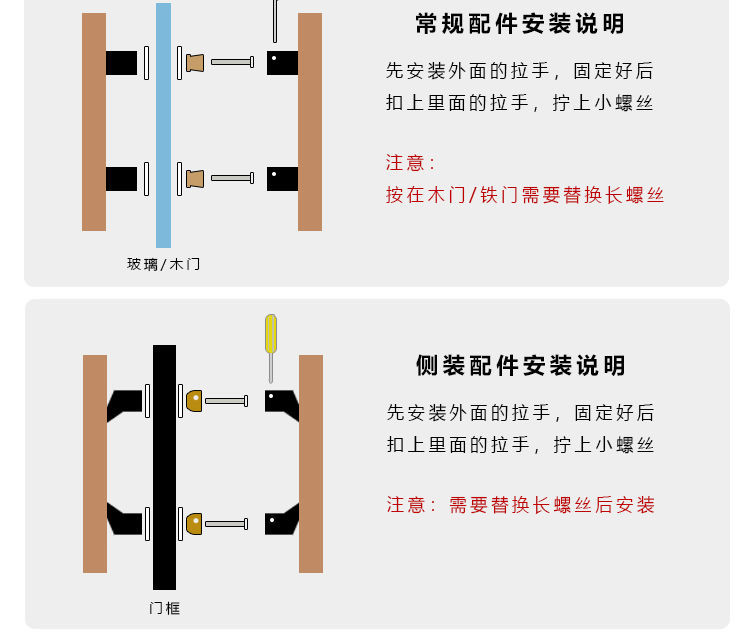 玻璃/木门

常规配件安装说明

先安装外面的拉手，固定好后扣上里面的拉手，拧上小螺丝

注意：
按在木门/铁门需要替换长螺丝

门框

侧装配件安装说明

先安装外面的拉手，固定好后扣上里面的拉手，拧上小螺丝

注意：需要替换长螺丝后安装