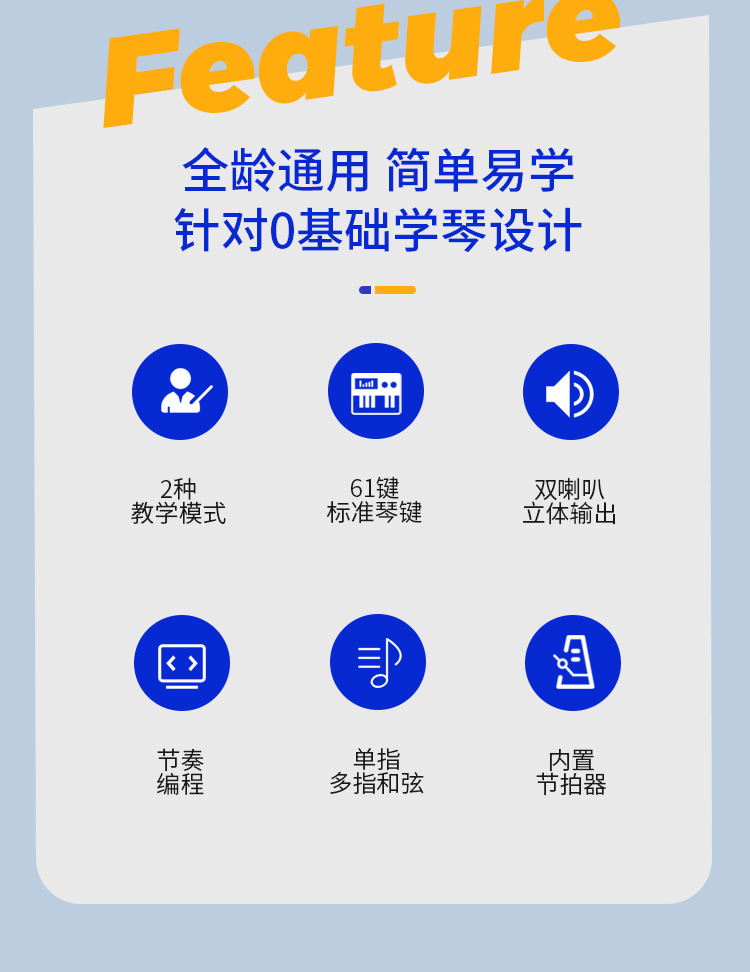 Feature

全龄通用 简单易学
针对0基础学琴设计

2种
教学模式

61键
标准琴键

双喇叭
立体输出

节奏
编程

单指
多指和弦

内置
节拍器