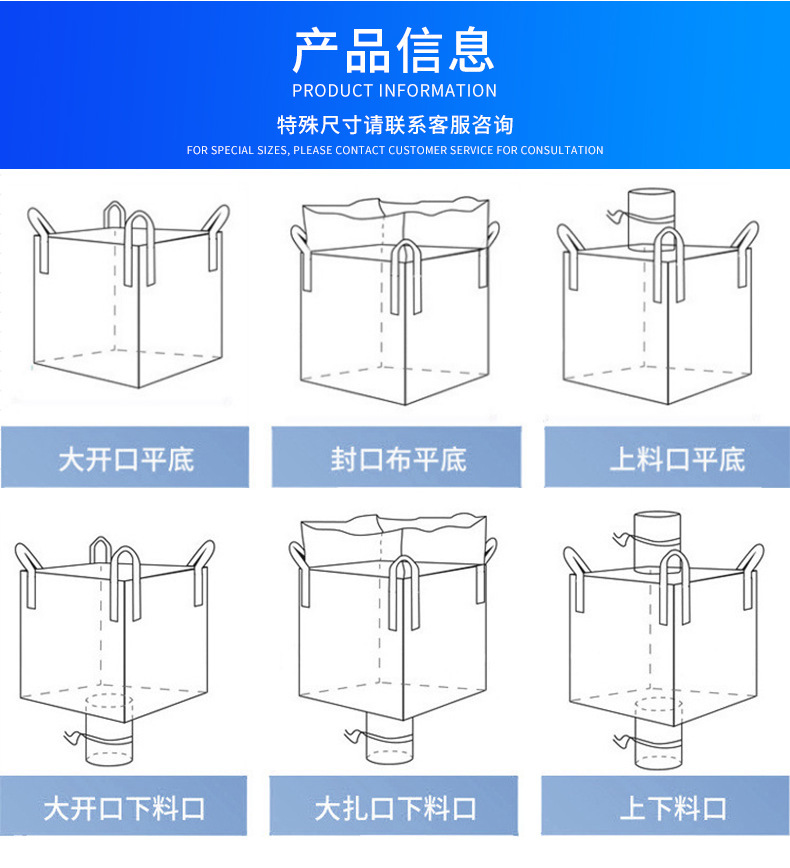 产品信息
PRODUCT INFORMATION
特殊尺寸请联系客服咨询
FOR SPECIAL SIZES, PLEASE CONTACT CUSTOMER SERVICE FOR CONSULTATION

大开口平底

封口布平底

上料口平底

大开口下料口

大扎口下料口

上下料口