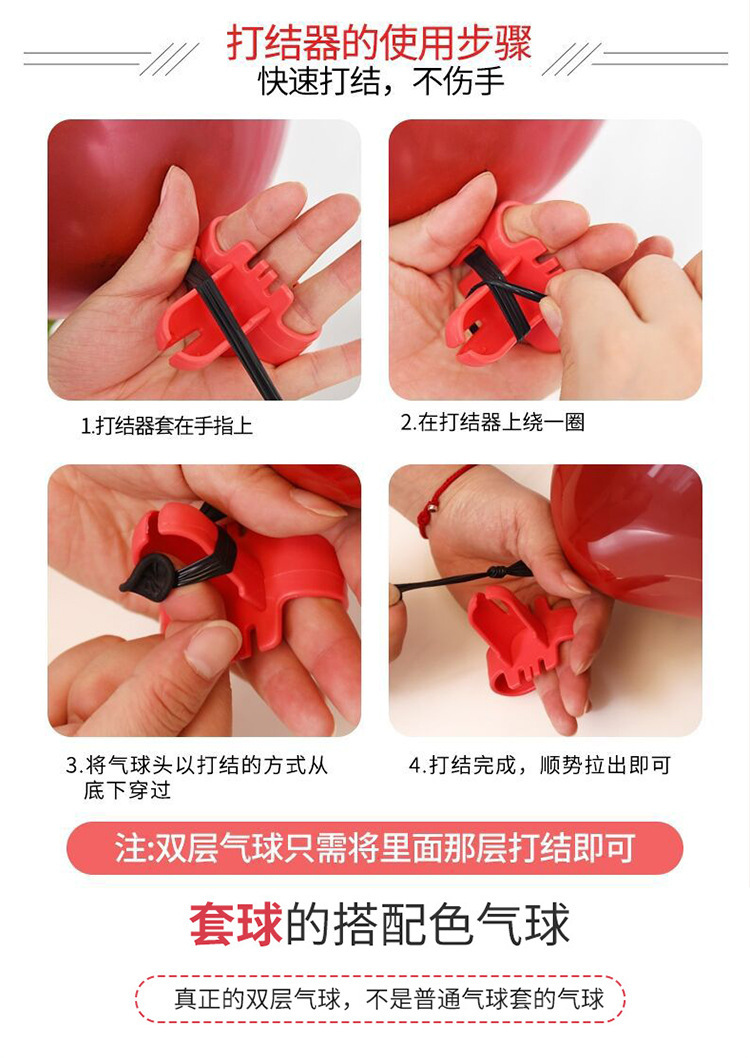 打结器的使用步骤
快速打结，不伤手

1.打结器套在手指上

2.在打结器上绕一圈

3.将气球头以打结的方式从底下穿过

4.打结完成，顺势拉出即可

注:双层气球只需将里面那层打结即可

套球的搭配色气球

真正的双层气球，不是普通气球套的气球