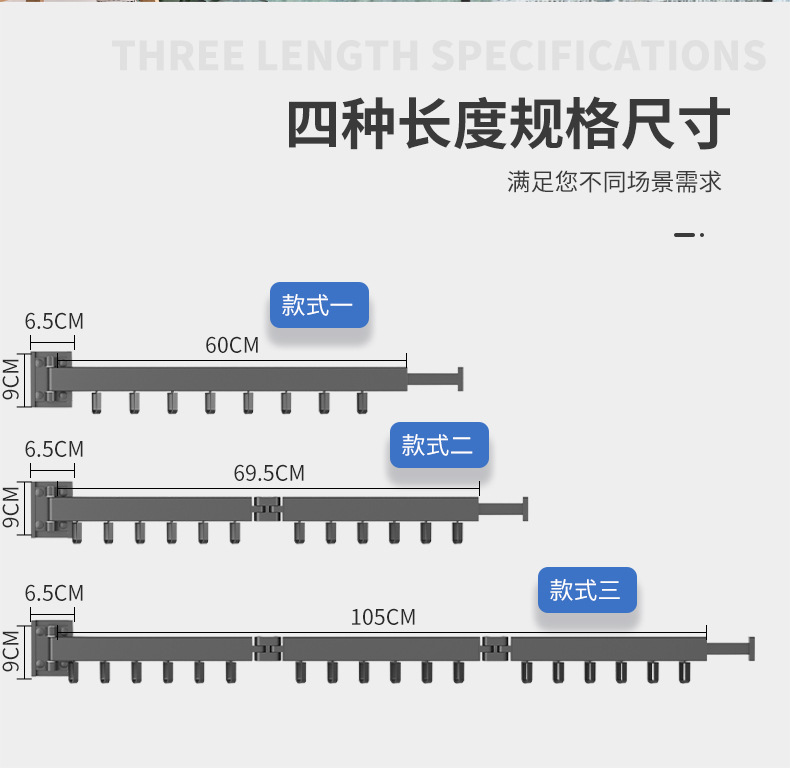 THREE LENGTH SPECIFICATIONS

四种长度规格尺寸

满足您不同场景需求

款式一

6.5CM

60CM

9CM

款式二

6.5CM

69.5CM

9CM

款式三

6.5CM

105CM

9CM