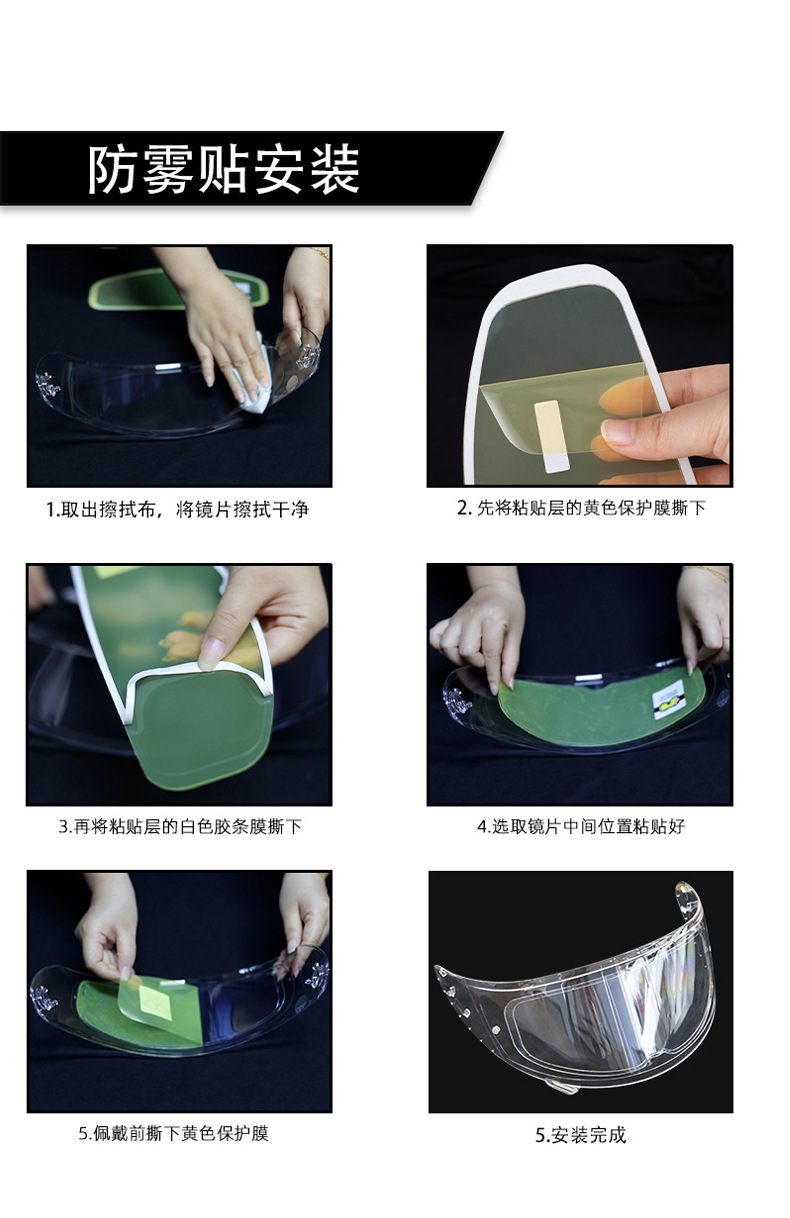 防雾贴安装

1.取出擦拭布，将镜片擦拭干净

2. 先将粘贴层的黄色保护膜撕下

3.再将粘贴层的白色胶条膜撕下

4.选取镜片中间位置粘贴好

5.佩戴前撕下黄色保护膜

5.安装完成