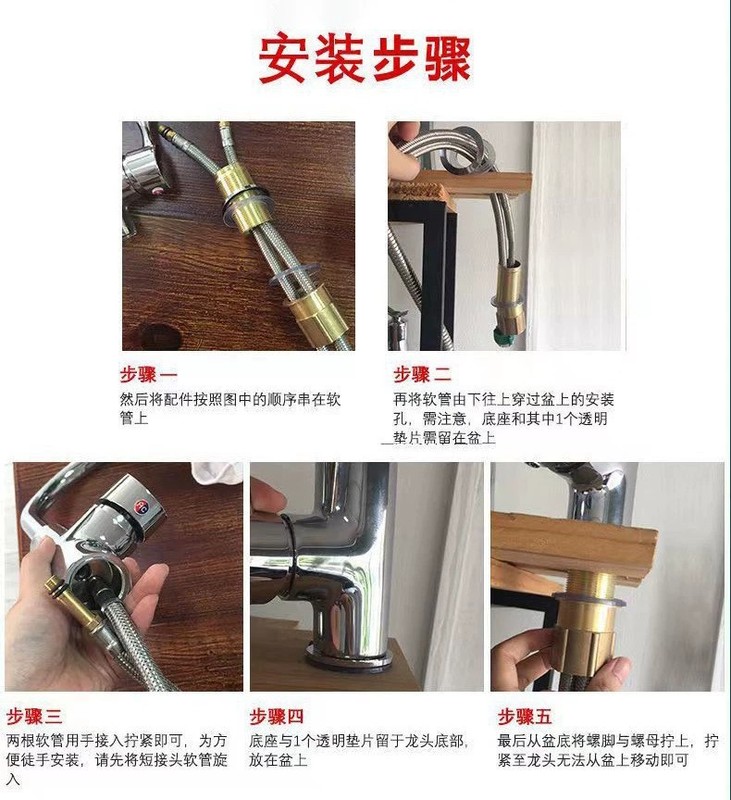 安装步骤

步骤一
然后将配件按照图中的顺序串在软管上

步骤二
再将软管由下往上穿过盆上的安装孔，需注意，底座和其中1个透明垫片需留在盆上

步骤三
两根软管用手接入拧紧即可，为方便徒手安装，请先将短接头软管旋入

步骤四
底座与1个透明垫片留于龙头底部，放在盆上

步骤五
最后从盆底将螺脚与螺母拧上，拧紧至龙头无法从盆上移动即可