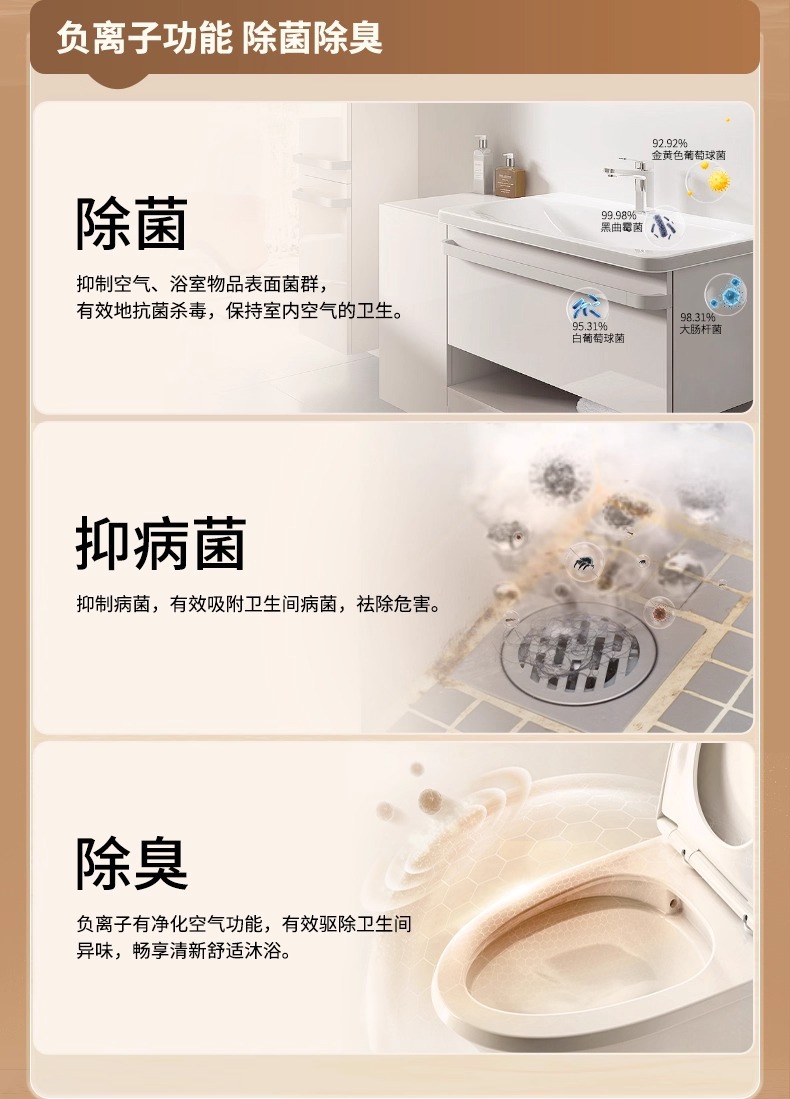 负离子功能 除菌除臭

除菌

抑制空气、浴室物品表面菌群，有效地抗菌杀毒，保持室内空气的卫生。

92.92%
金黄色葡萄球菌

99.98%
黑曲霉菌

95.31%
白葡萄球菌

98.31%
大肠杆菌

抑病菌

抑制病菌，有效吸附卫生间病菌，祛除危害。

除臭

负离子有净化空气功能，有效驱除卫生间异味，畅享清新舒适沐浴。