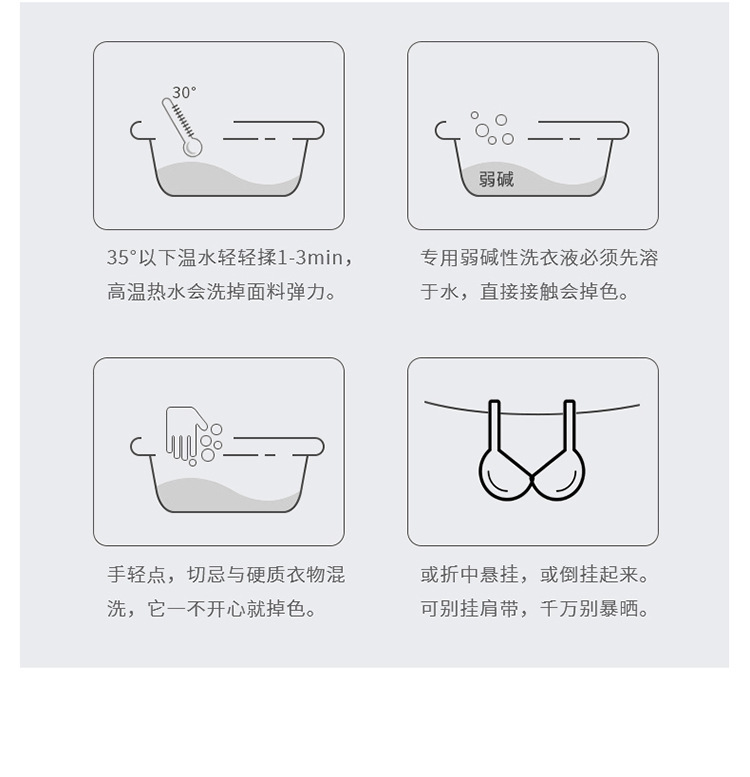 30°

35°以下温水轻轻揉1-3min，高温热水会洗掉面料弹力。

弱碱

专用弱碱性洗衣液必须先溶于水，直接接触会掉色。

手轻点，切忌与硬质衣物混洗，它一不开心就掉色。

或折中悬挂，或倒挂起来。可别挂肩带，千万别暴晒。