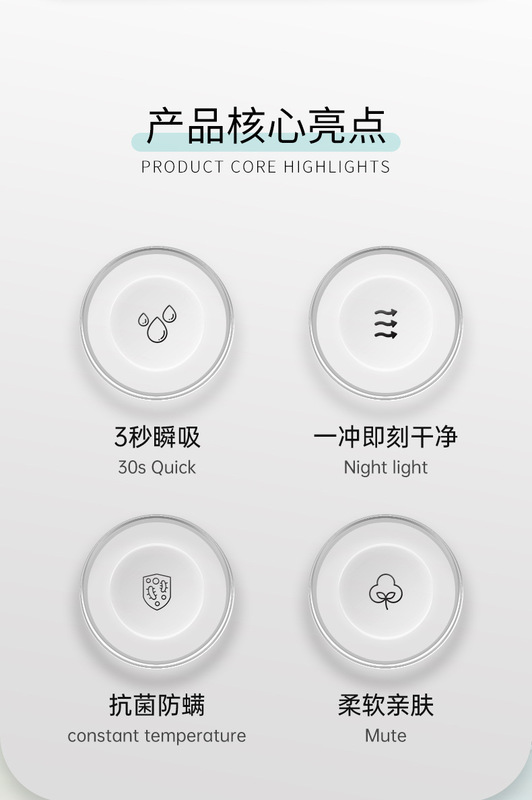 产品核心亮点
PRODUCT CORE HIGHLIGHTS

3秒瞬吸
30s Quick

一冲即刻干净
Night light

抗菌防螨
constant temperature

柔软亲肤
Mute