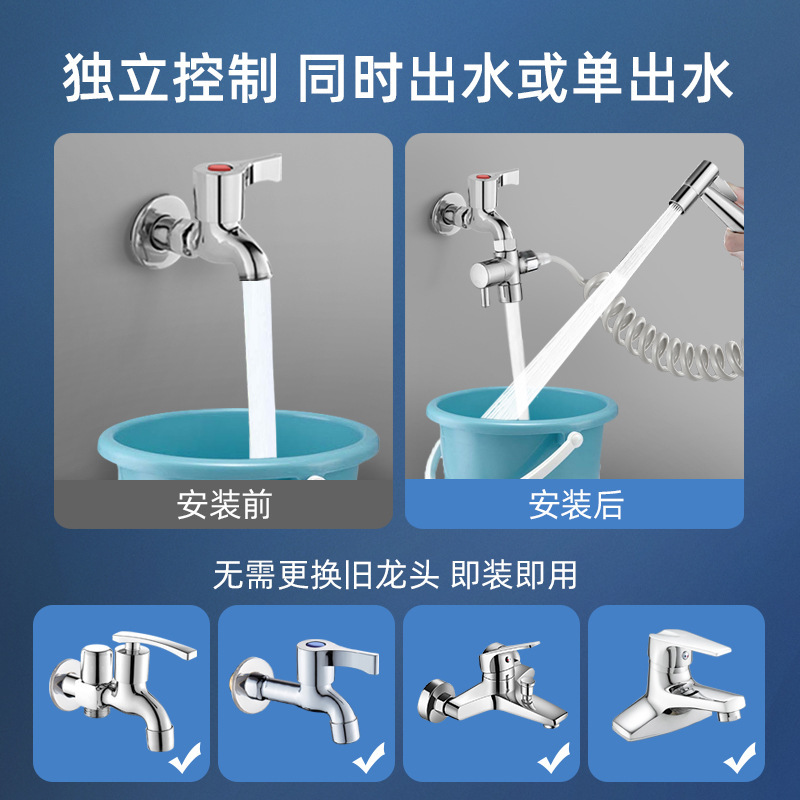 独立控制 同时出水或单出水

安装前

安装后

无需更换旧龙头 即装即用