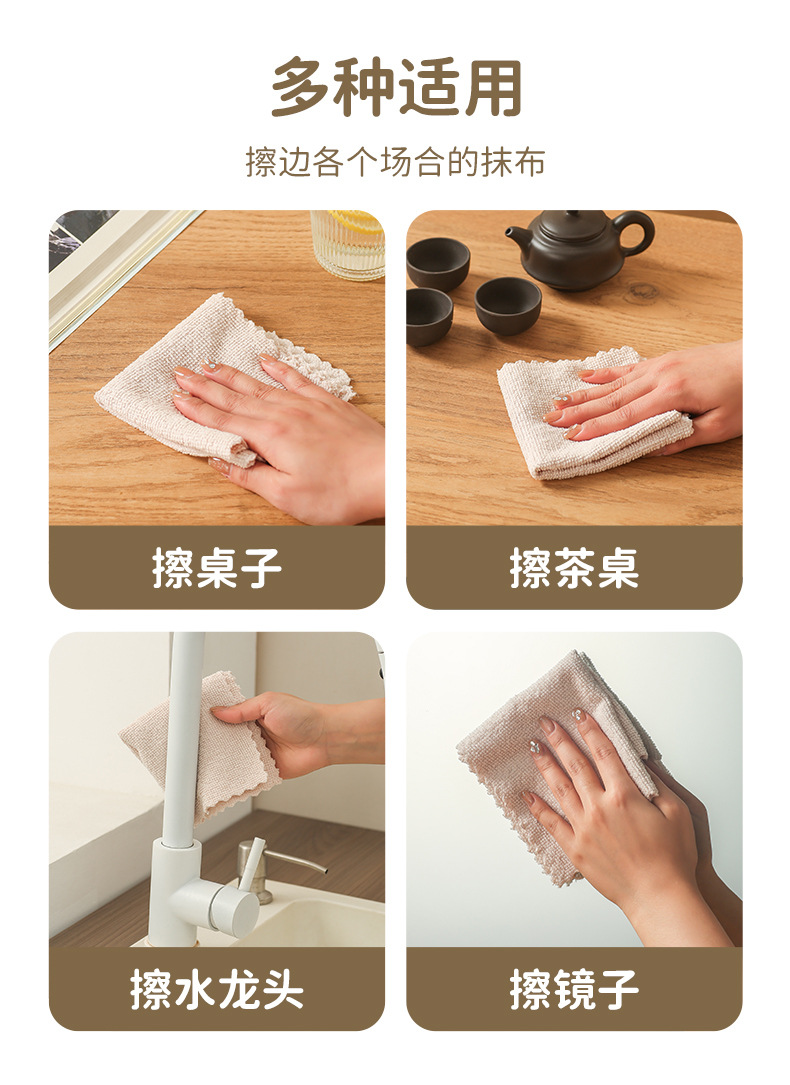 多种适用

擦边各个场合的抹布

擦桌子

擦茶桌

擦水龙头

擦镜子