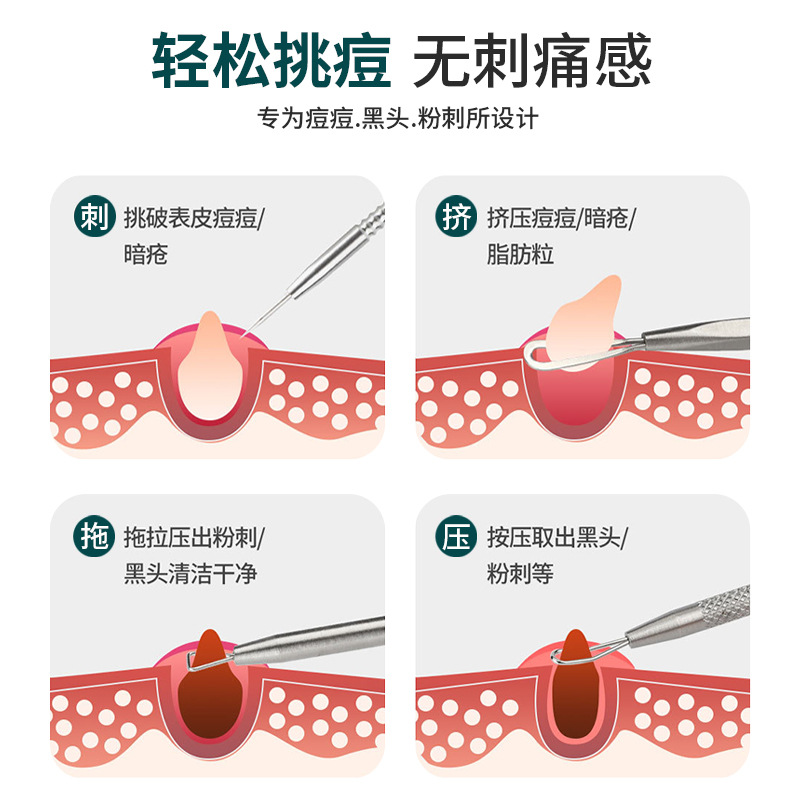 轻松挑痘 无刺痛感

专为痘痘.黑头.粉刺所设计

刺 挑破表皮痘痘/暗疮

挤 挤压痘痘/暗疮/脂肪粒

拖 拖拉压出粉刺/黑头清洁干净

压 按压取出黑头/粉刺等