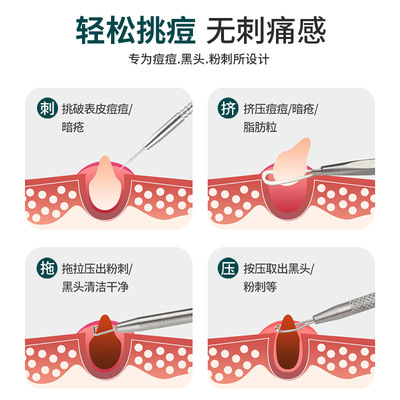 轻松挑痘 无刺痛感

专为痘痘.黑头.粉刺所设计

刺 挑破表皮痘痘/暗疮

挤 挤压痘痘/暗疮/脂肪粒

拖 拖拉压出粉刺/黑头清洁干净

压 按压取出黑头/粉刺等