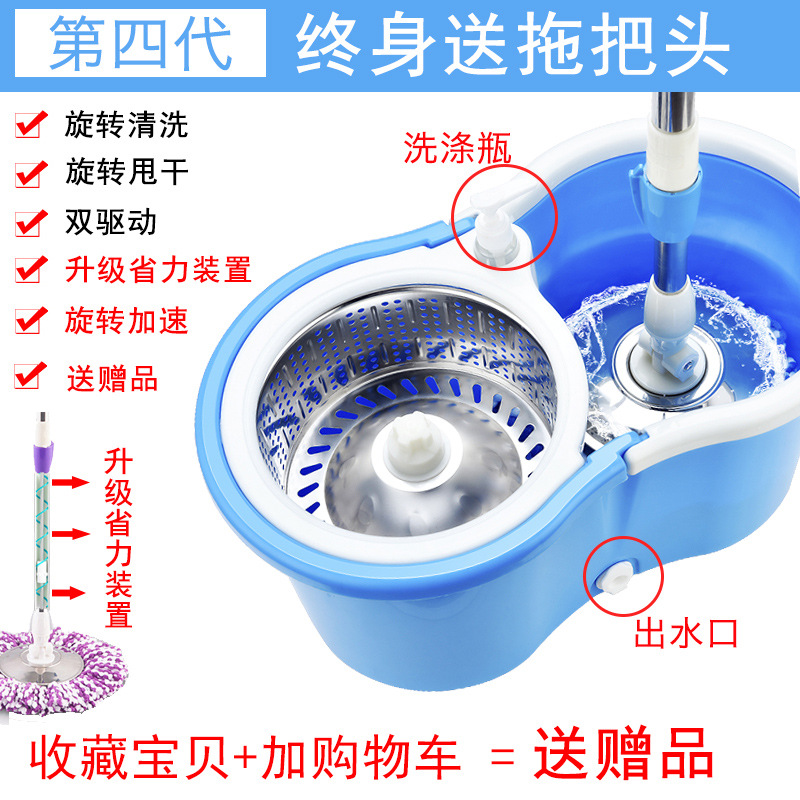 第四代 终身送拖把头

旋转清洗
旋转甩干
双驱动
升级省力装置
旋转加速
送赠品

洗涤瓶

升级省力装置

出水口

收藏宝贝+加购物车 = 送赠品